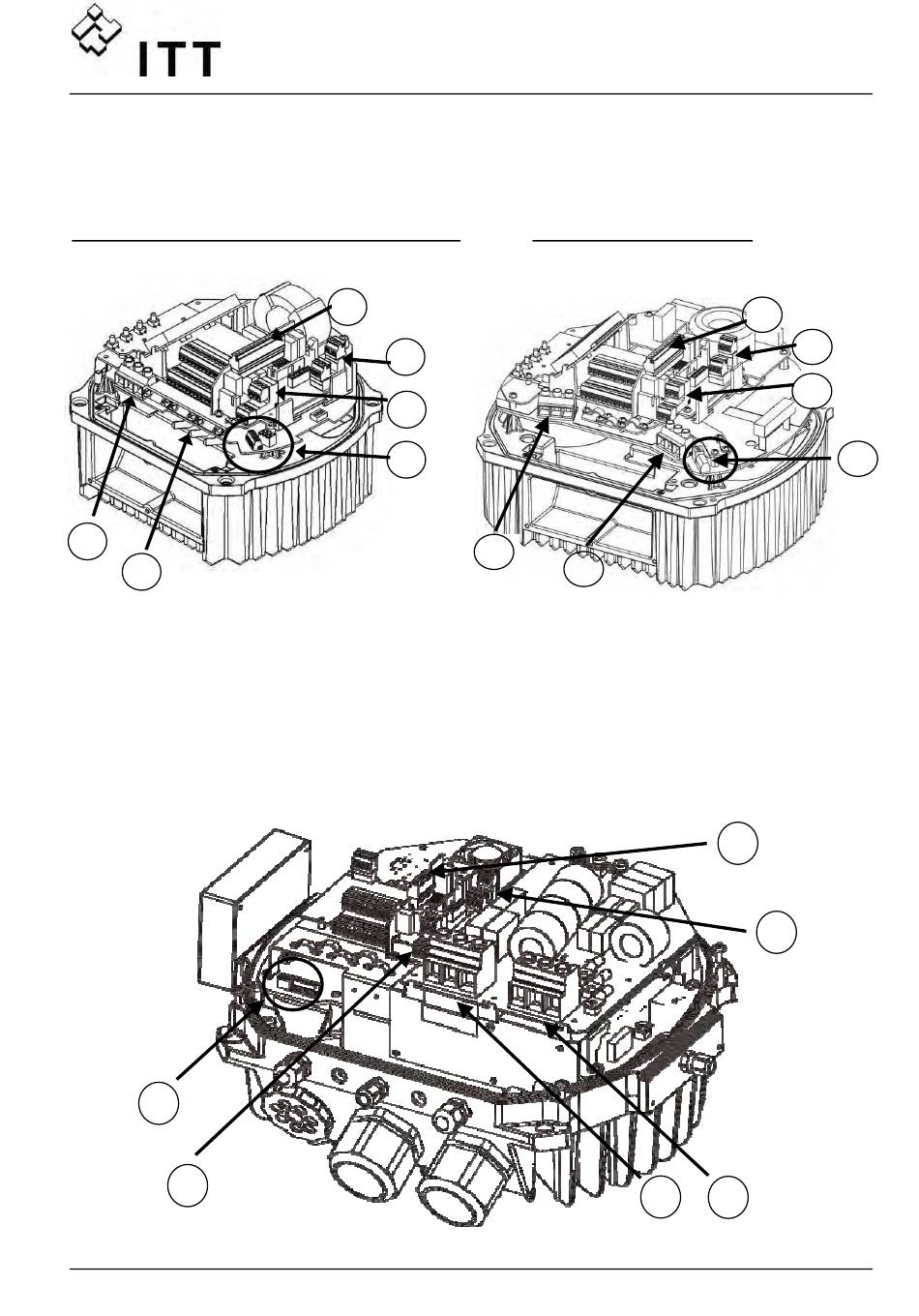 ITT