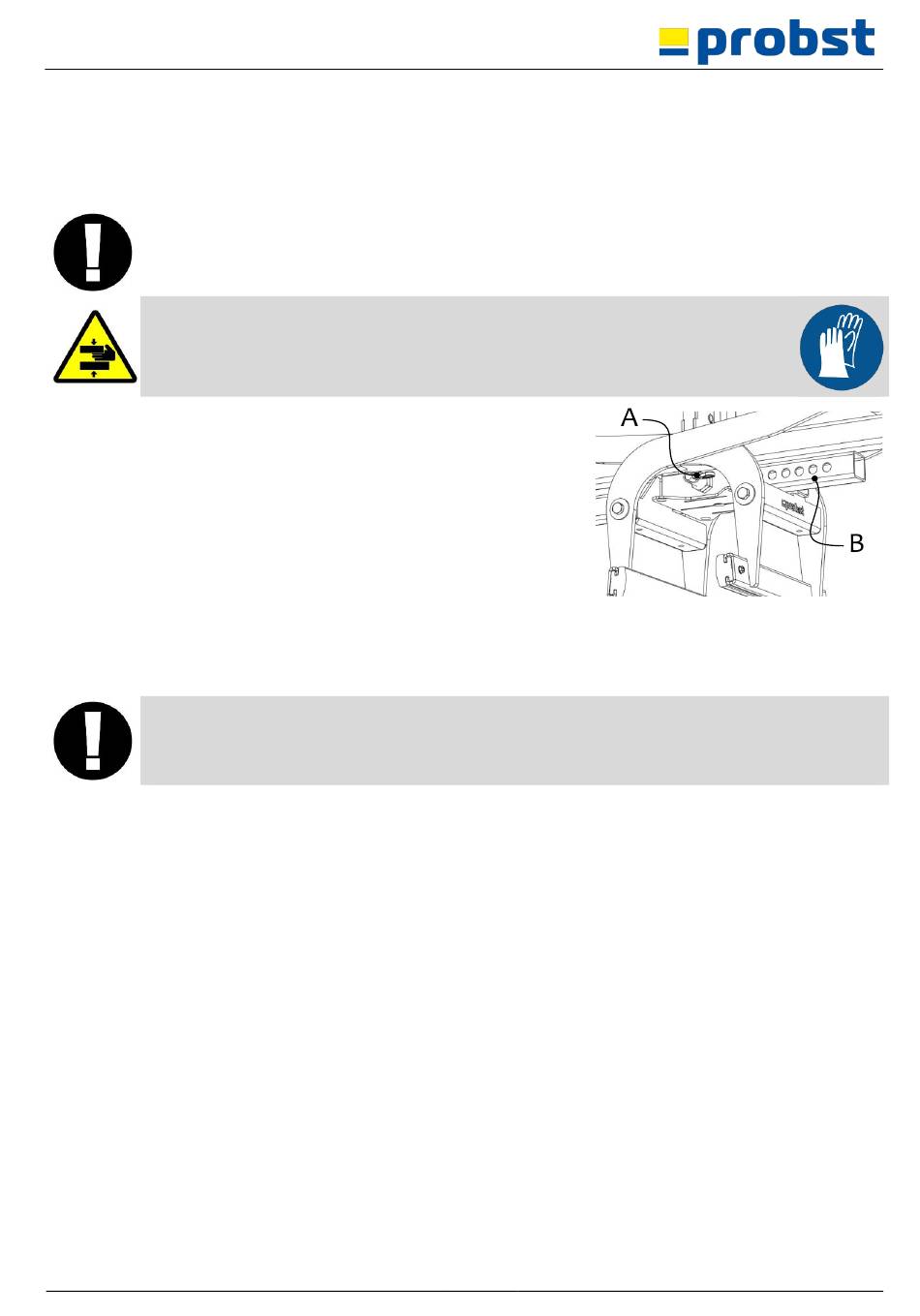 probst

A

B