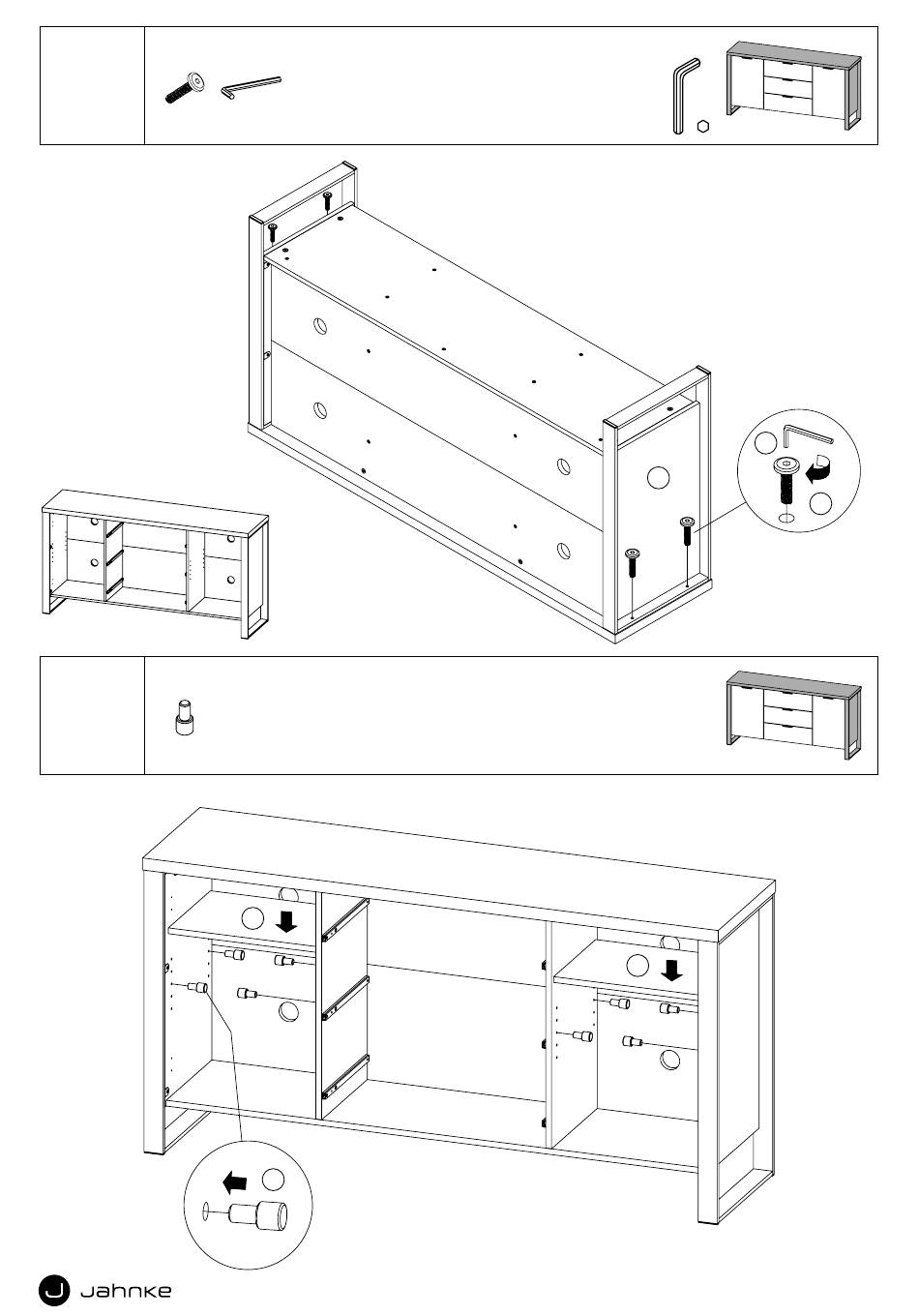 Jahnke