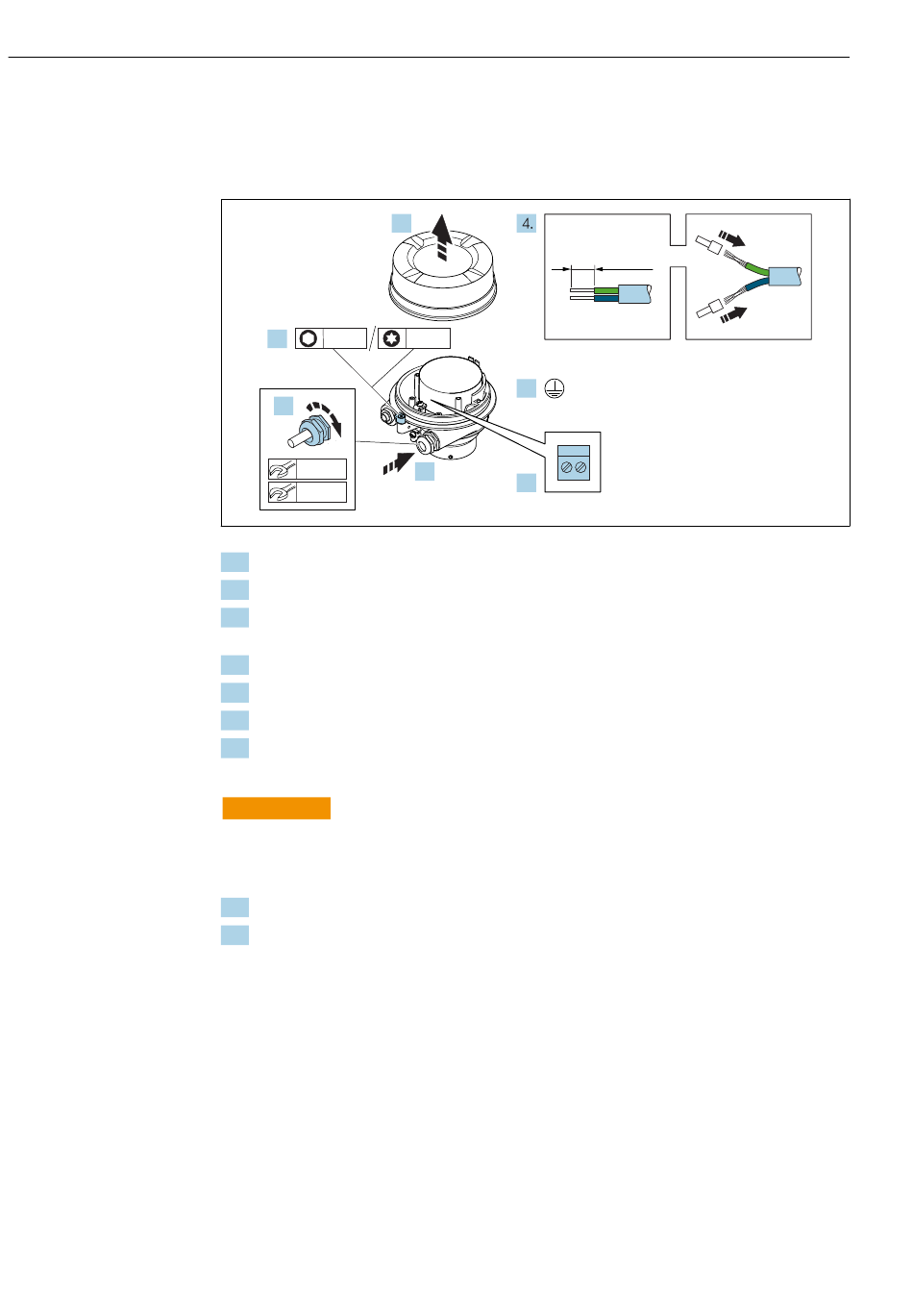 4.