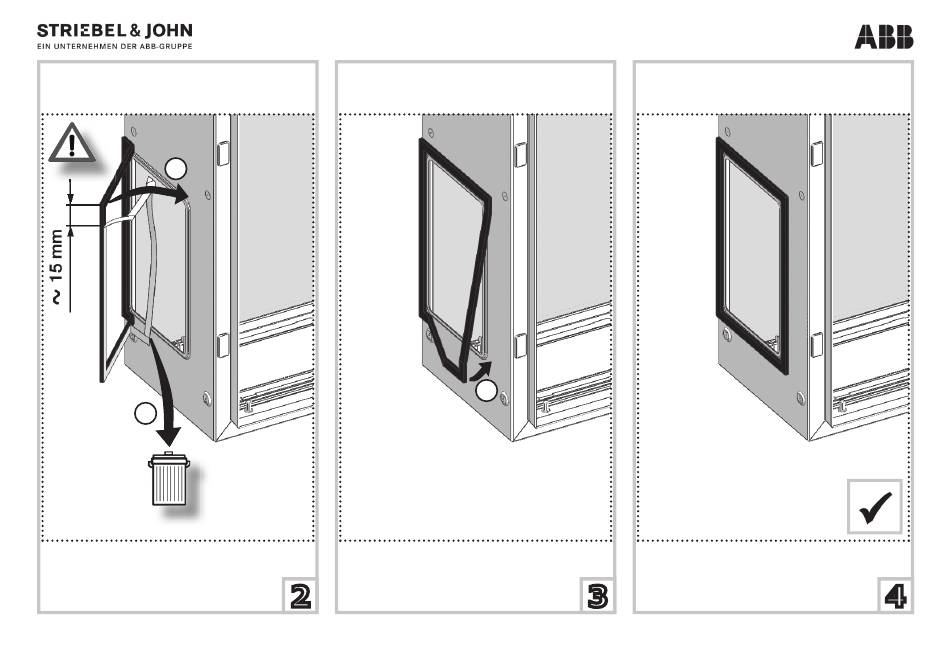 STRIEBEL & JOHN
EIN UNTERNEHMEN DER ABB-GRUPPE

ABB

~ 15 mm

2

3

4