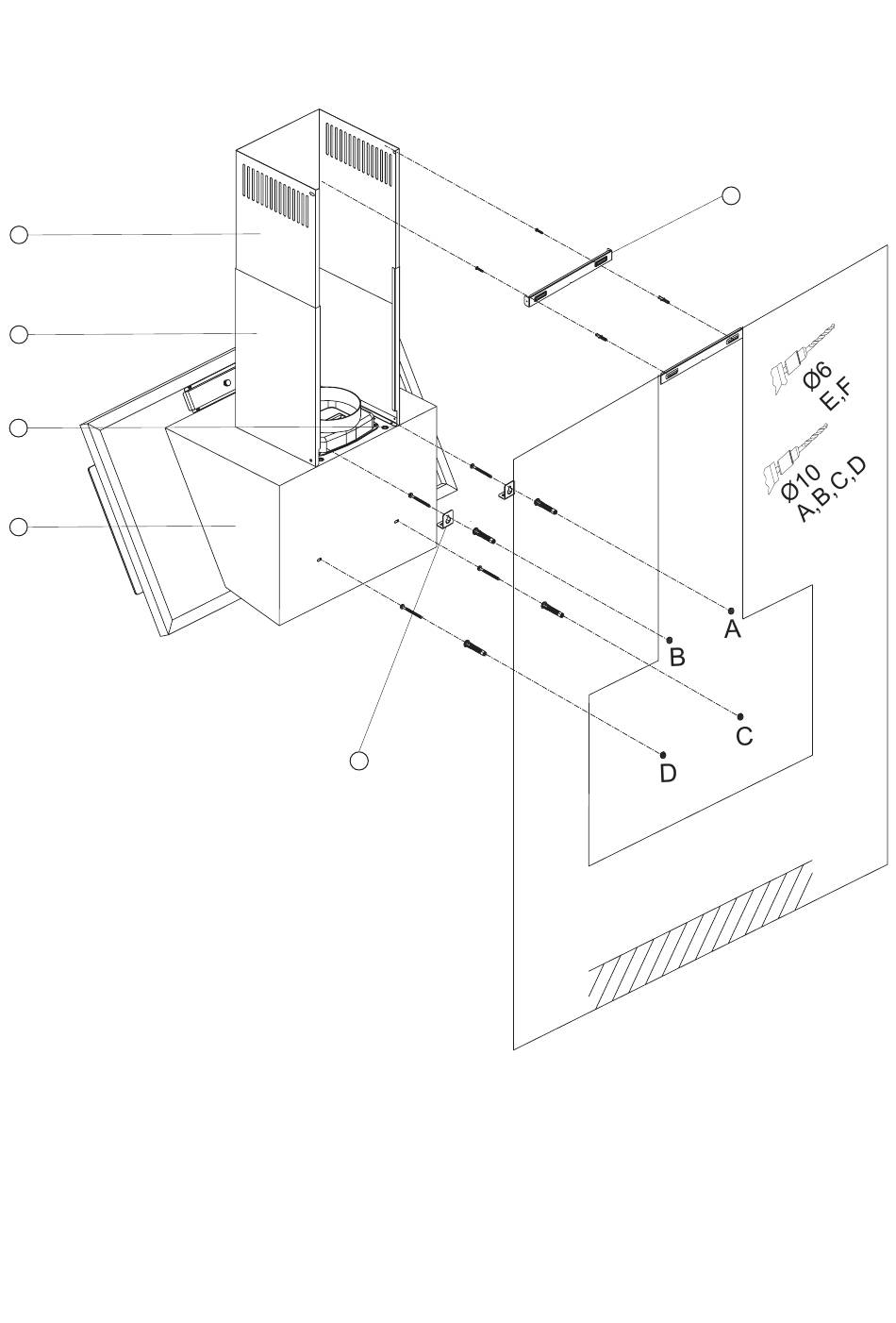 Ø6
E,F

Ø10
A,B,C,D

A

B

C

D