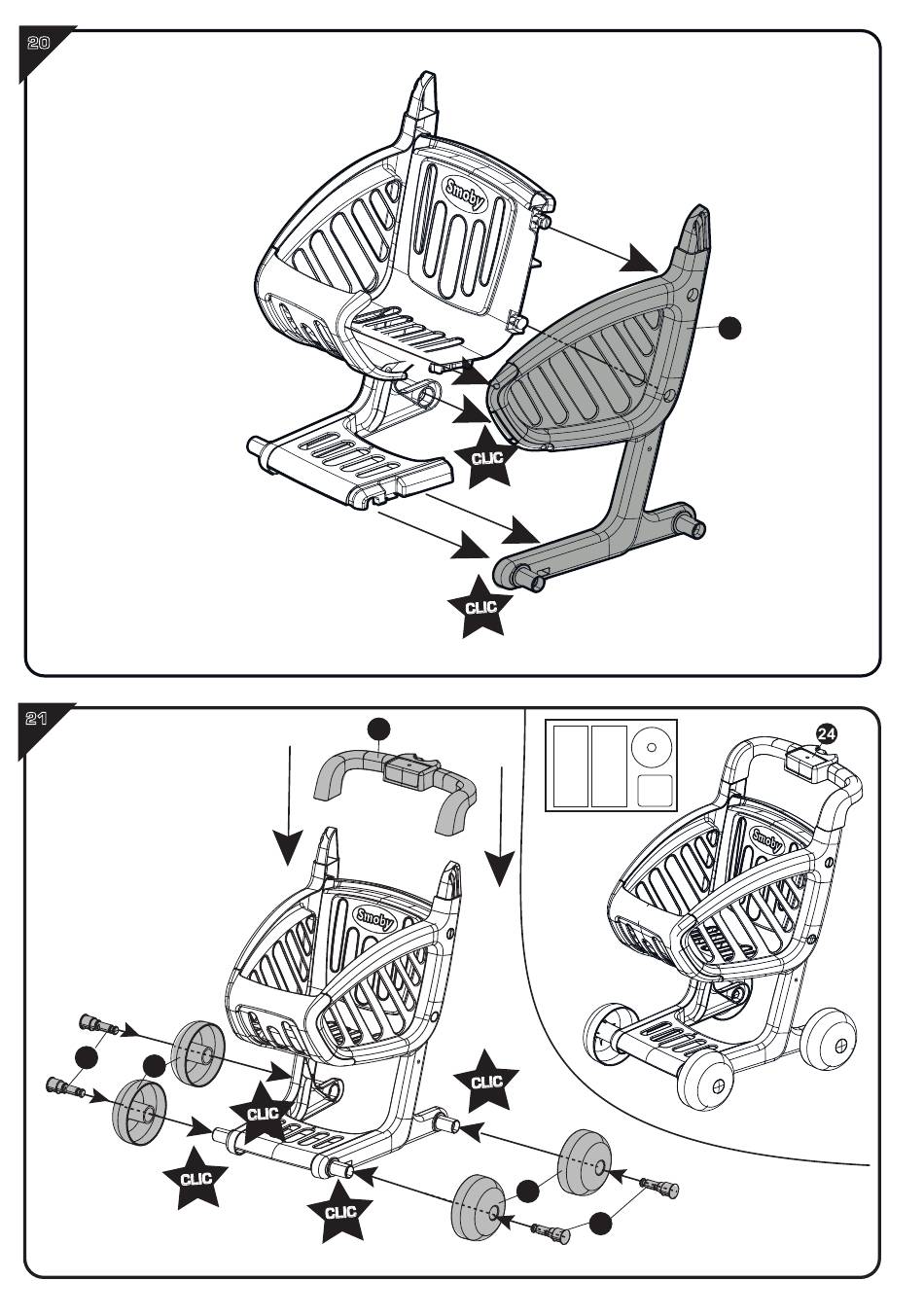 20

Smoby

CLIC

CLIC

21

24

Smoby

Smoby

CLIC

CLIC

CLIC

CLIC