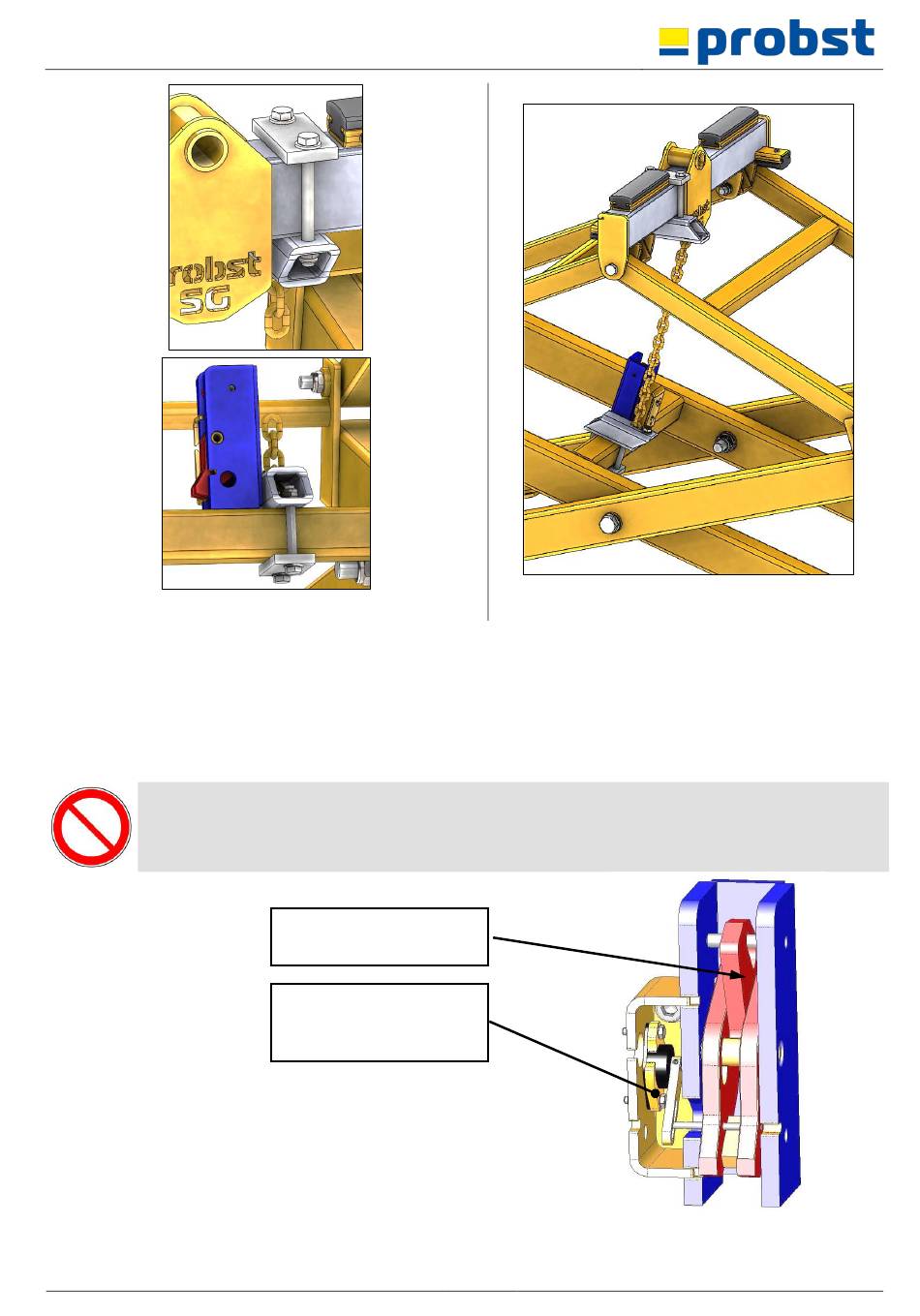 probst

robst
SG