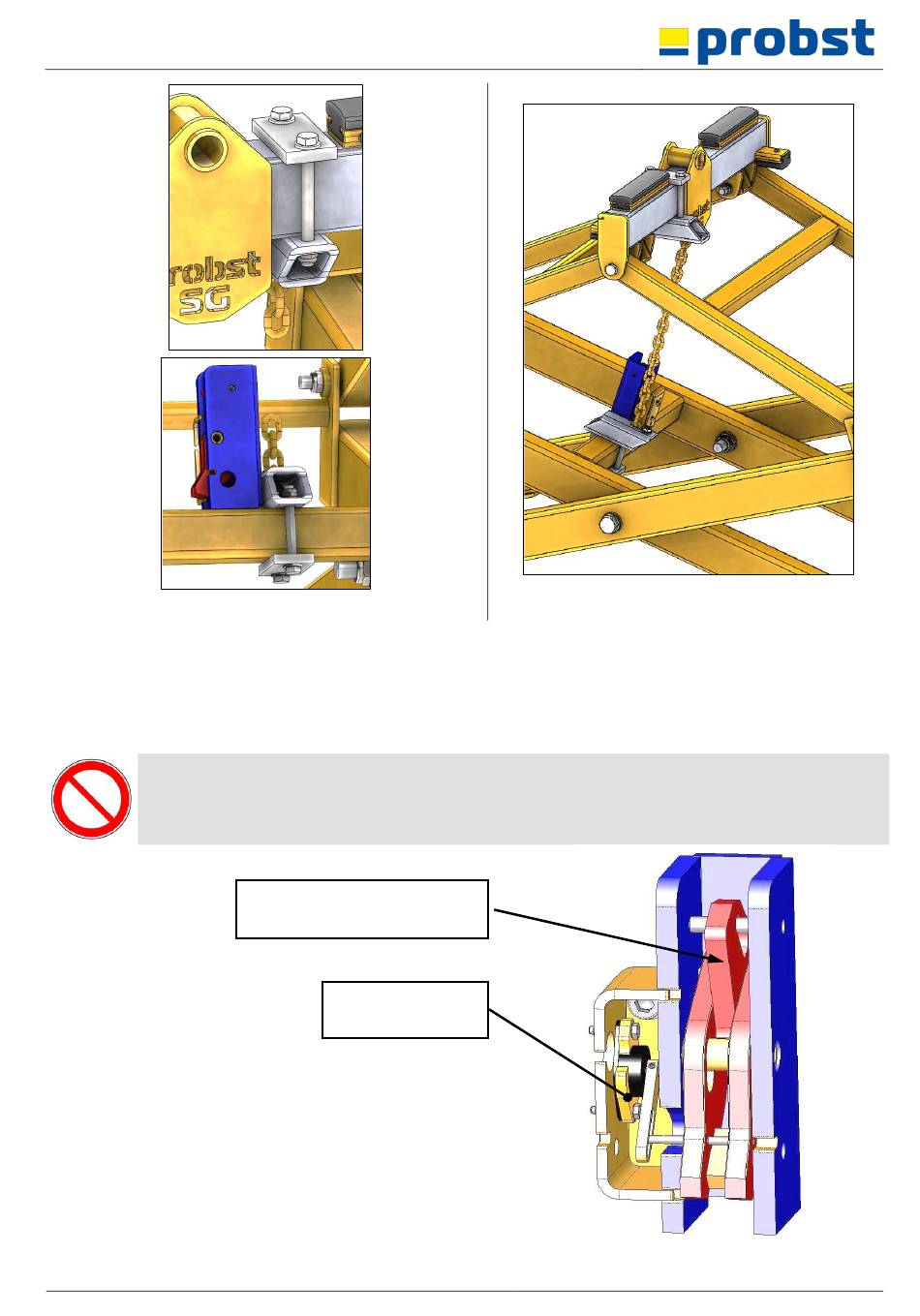 probst

robst
SG