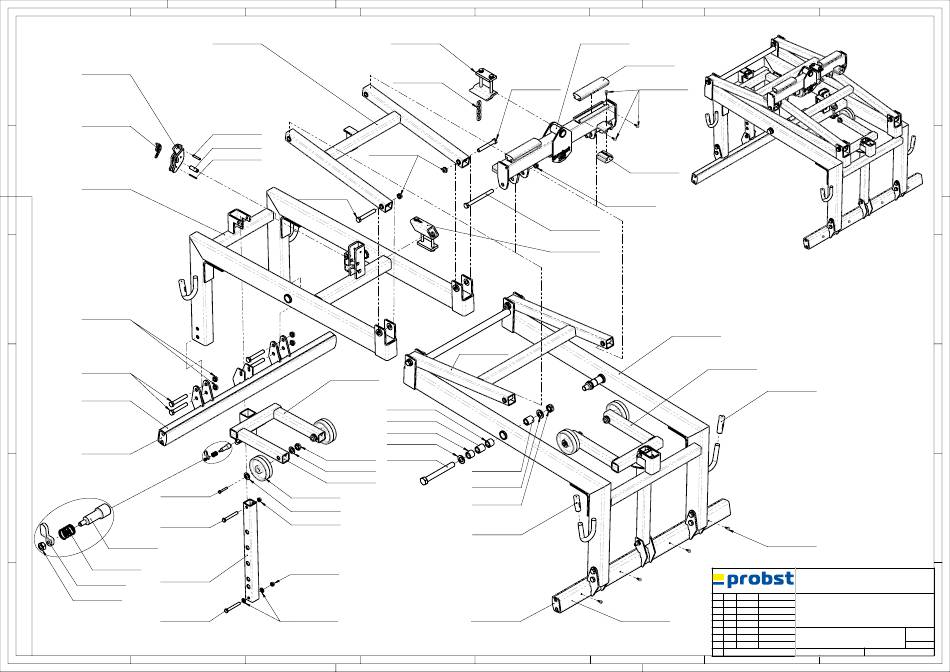 probst