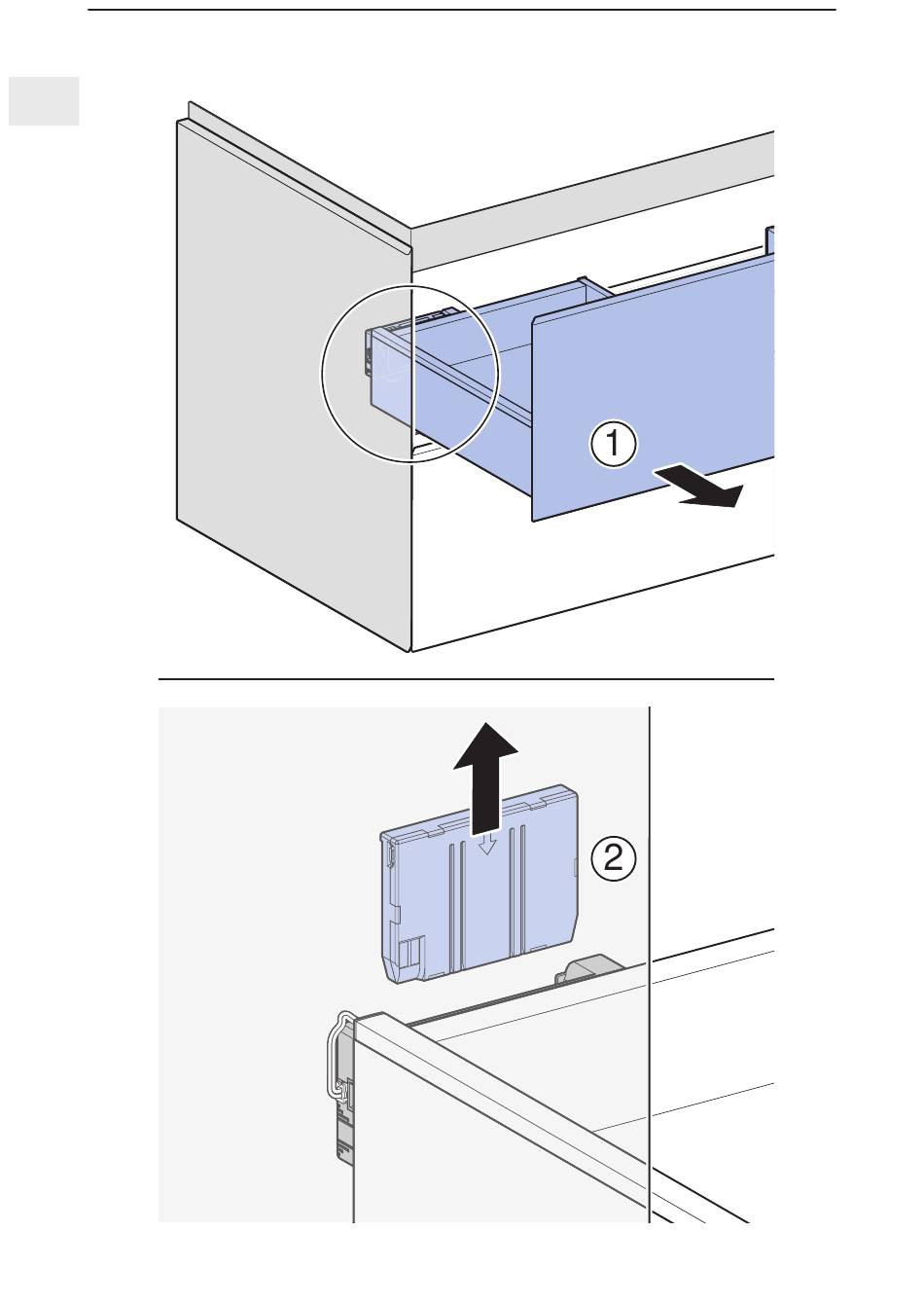 ①

②