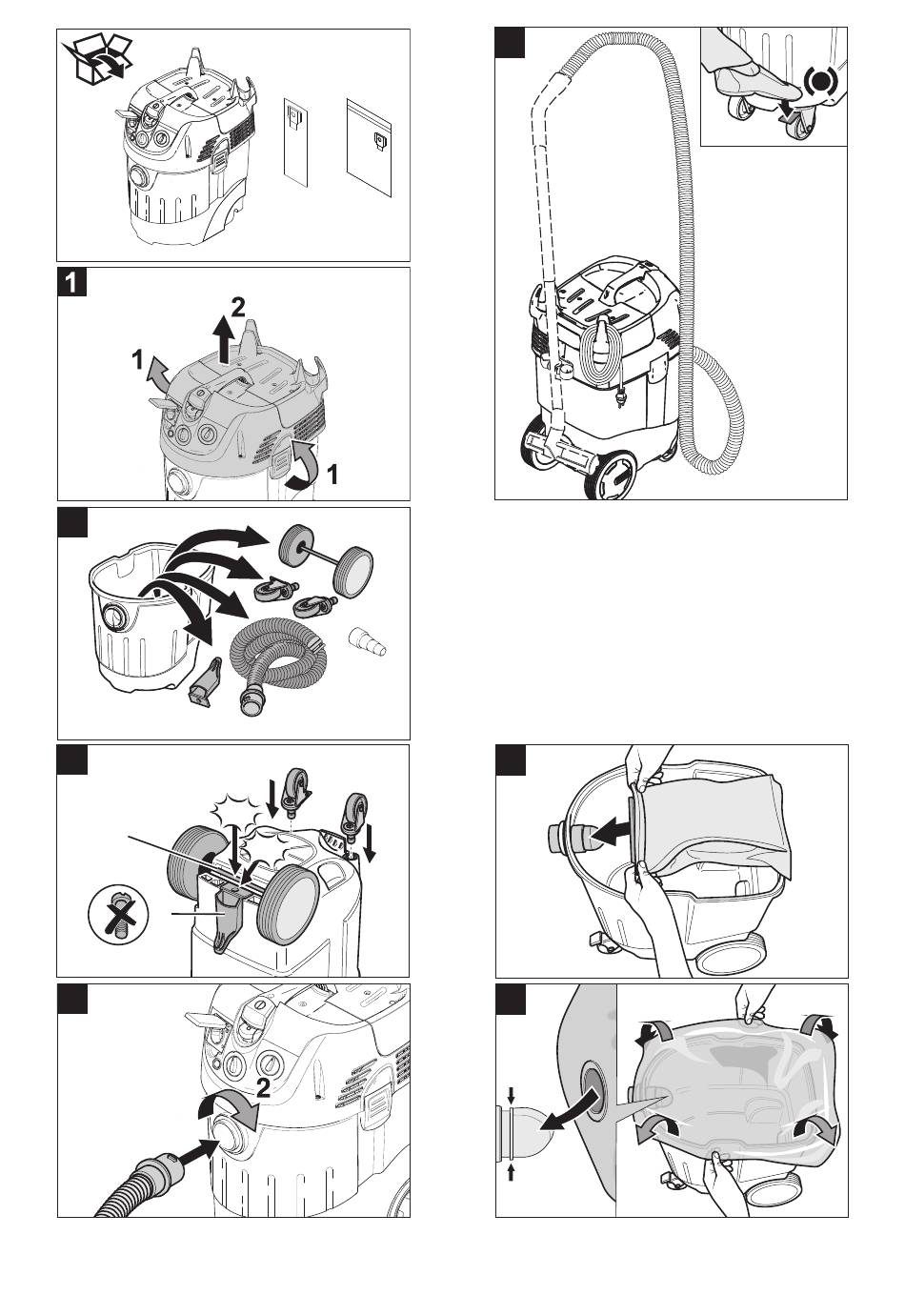 1

2

1

1

2