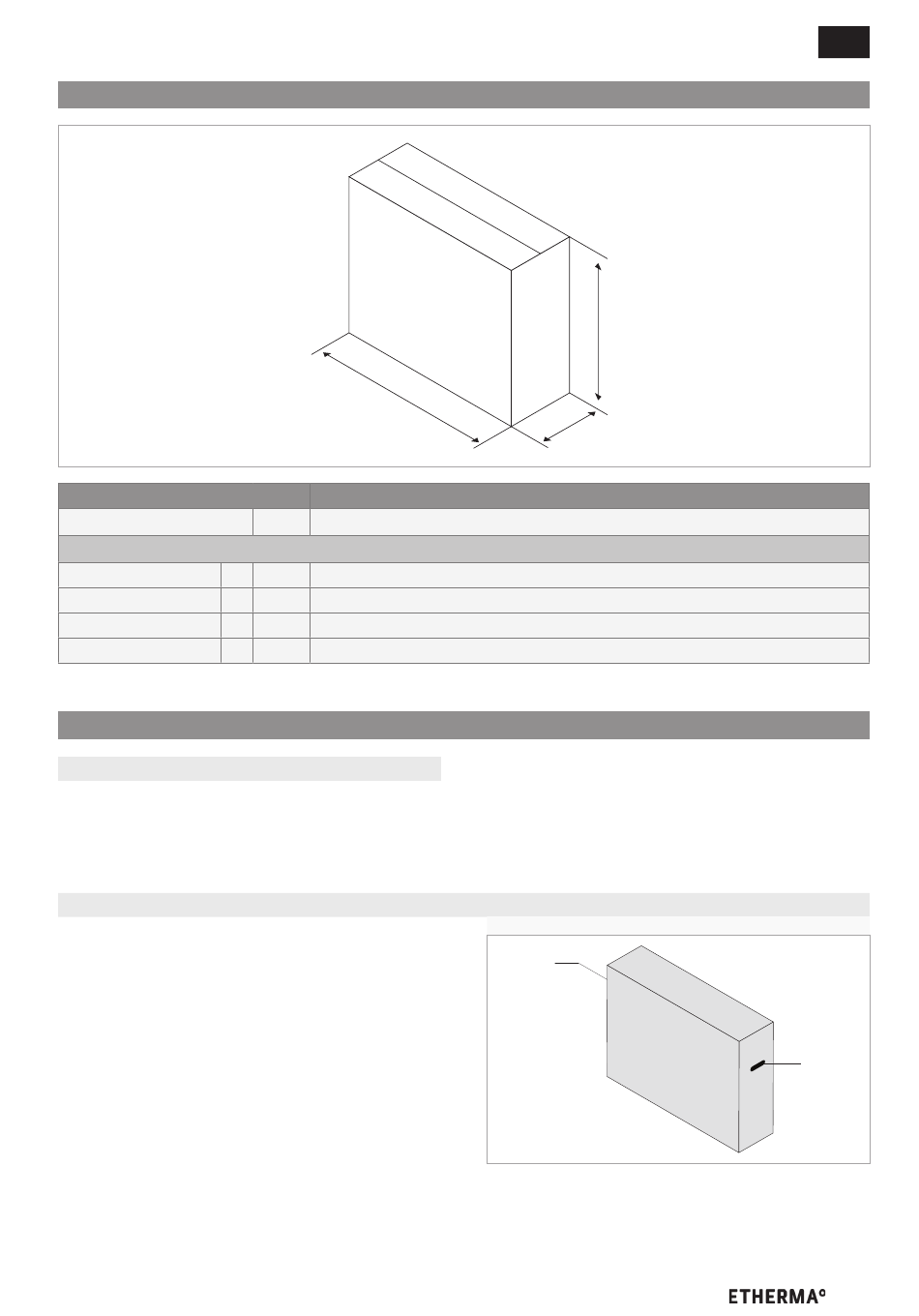 ETHERMA°