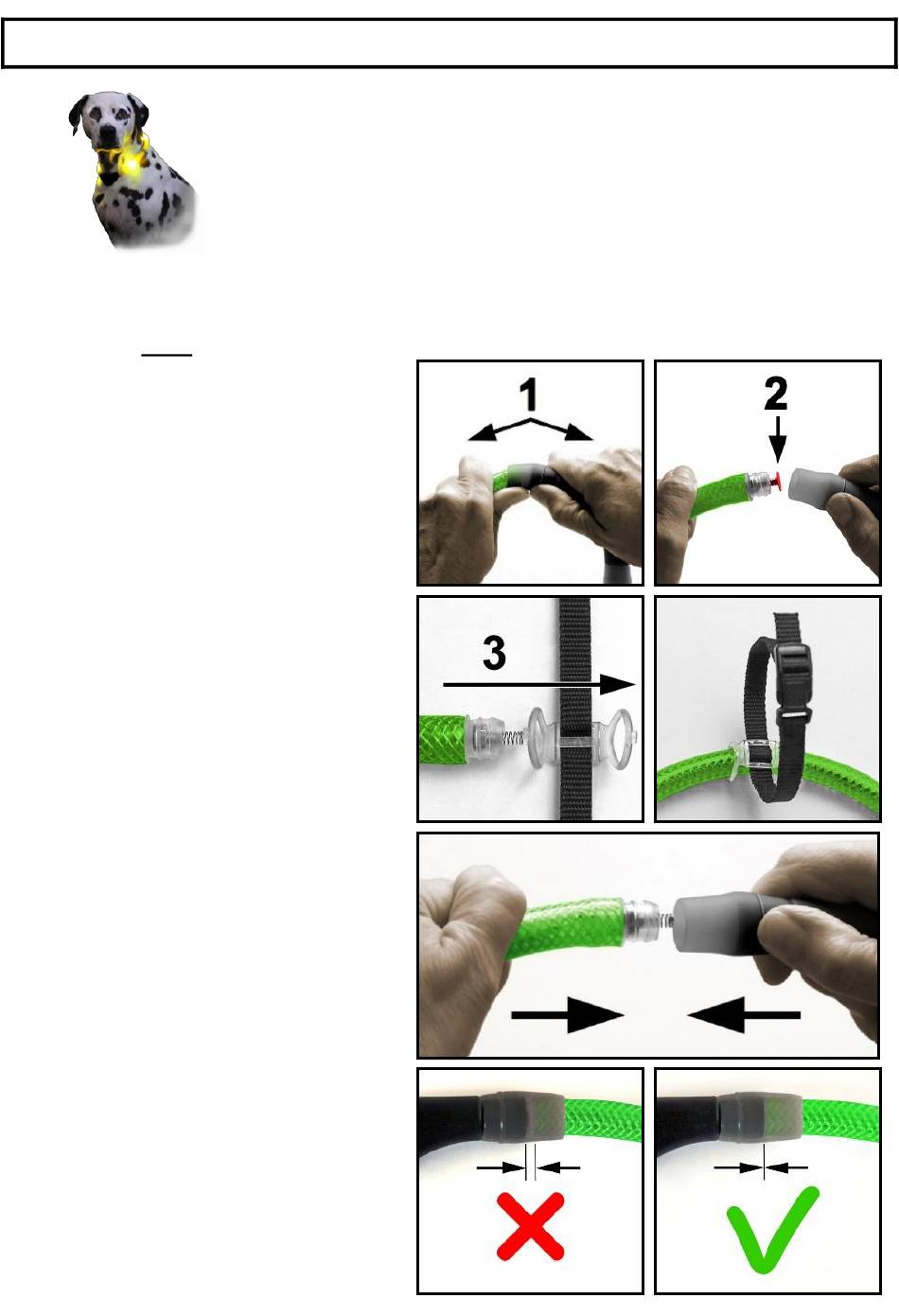 1

2

3