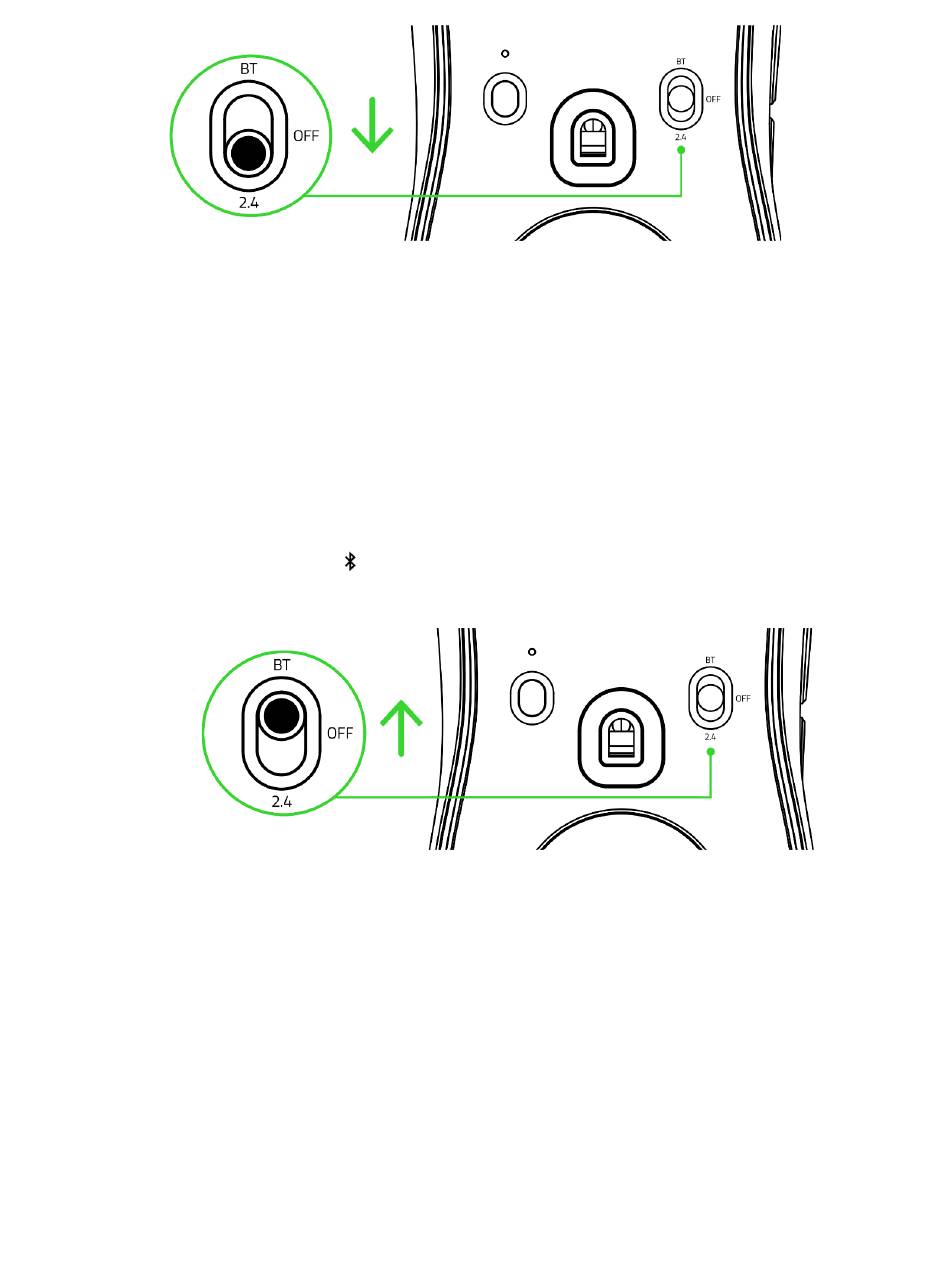 BT
OFF
2.4
BT
OFF
2.4

BT
OFF
2.4
BT
OFF
2.4