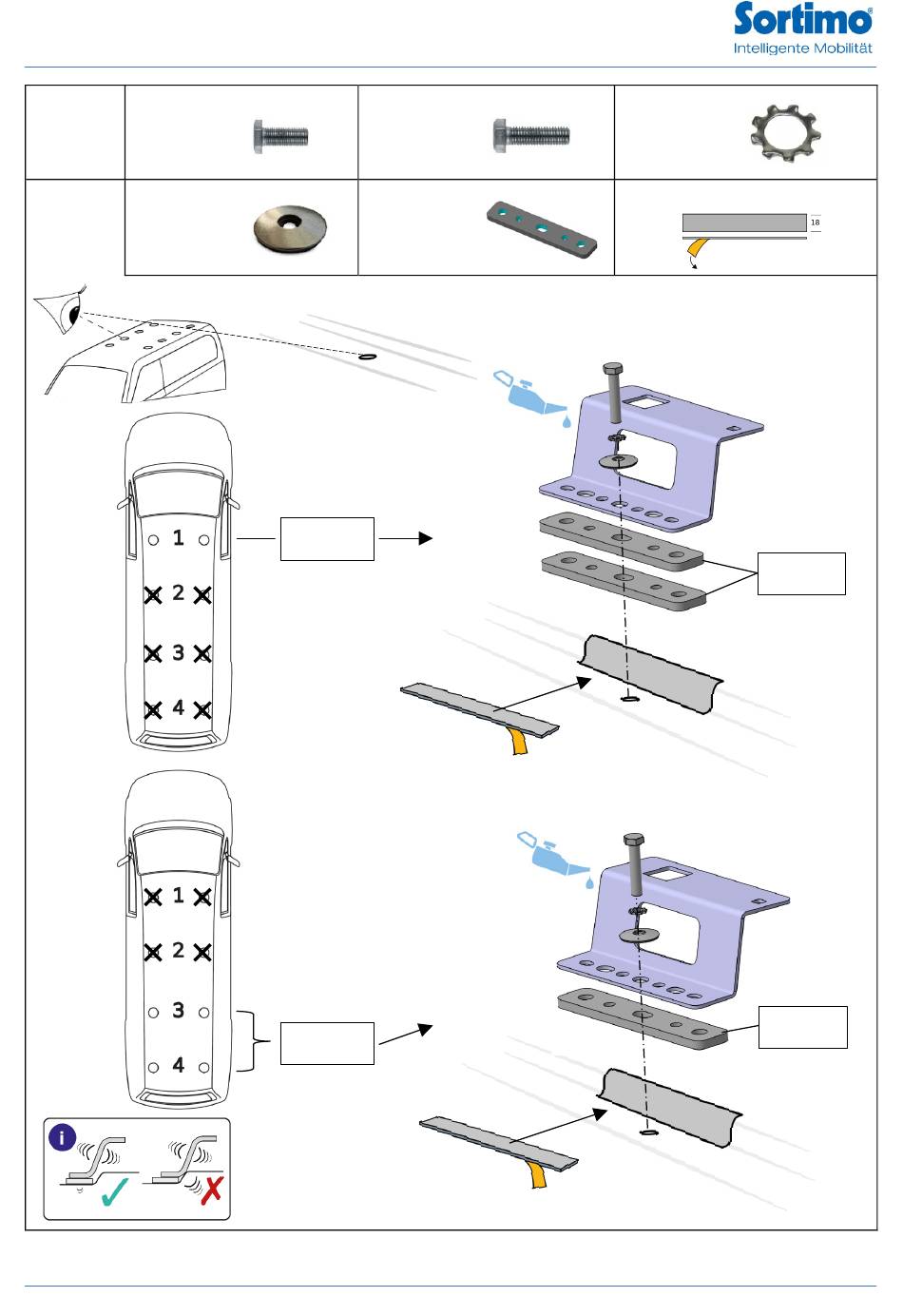 Sortimo®
Intelligente Mobilität

18

1
2
3
4

1
2
3
4

i