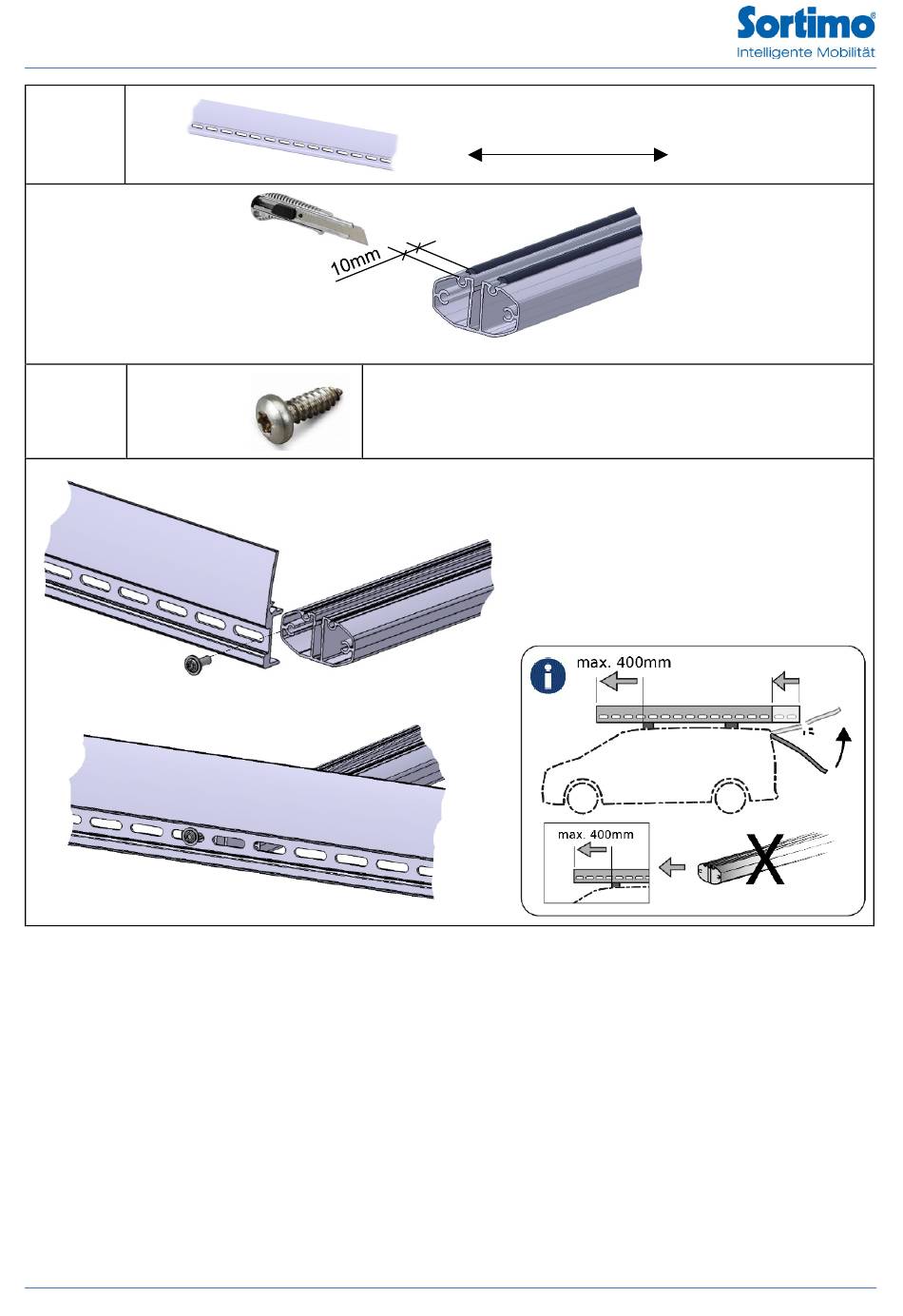 Sortimo®
Intelligente Mobilität

10mm

max. 400mm

max. 400mm

X