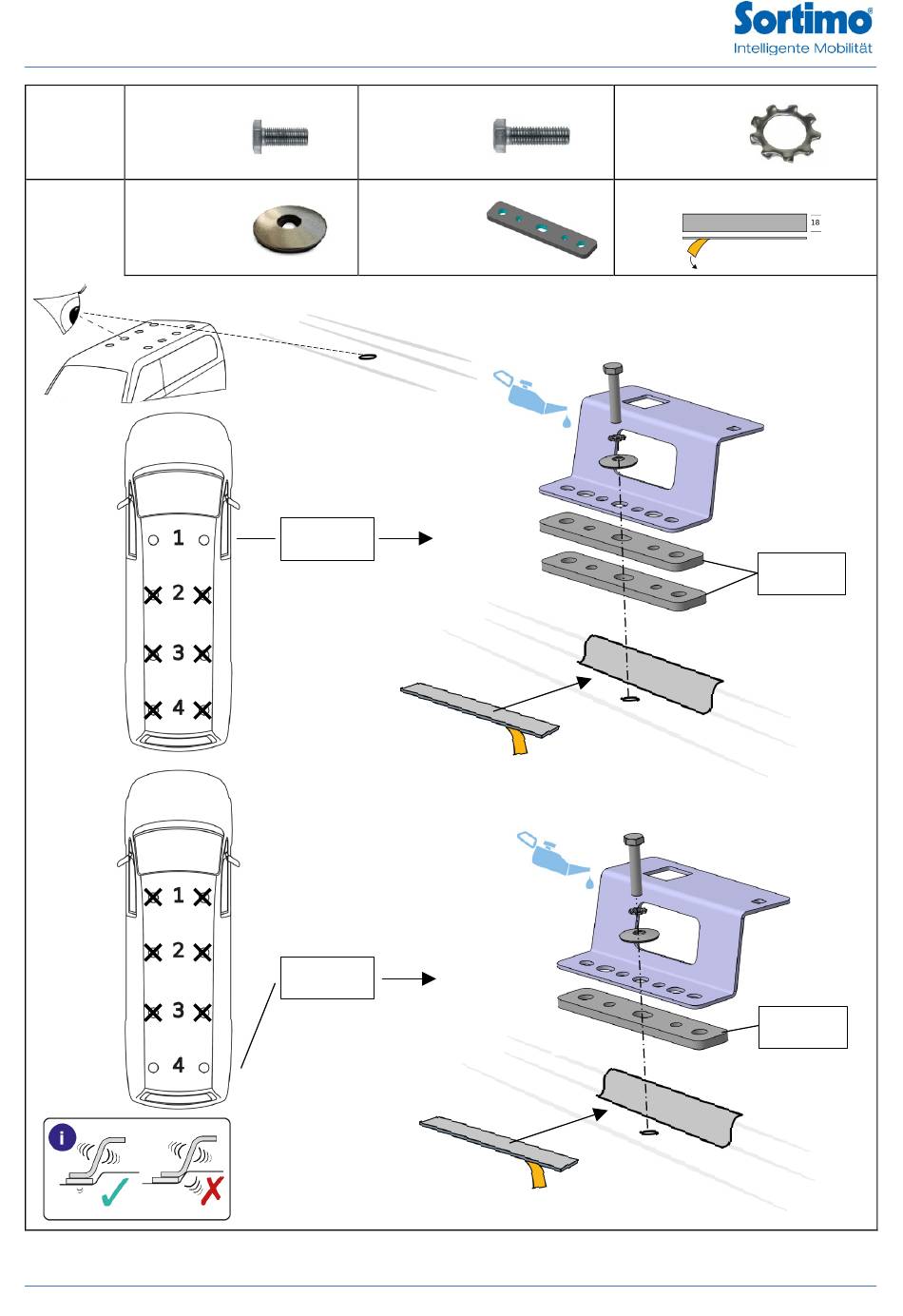 Sortimo®
Intelligente Mobilität

18

1
2
3
4

1
2
3
4

i