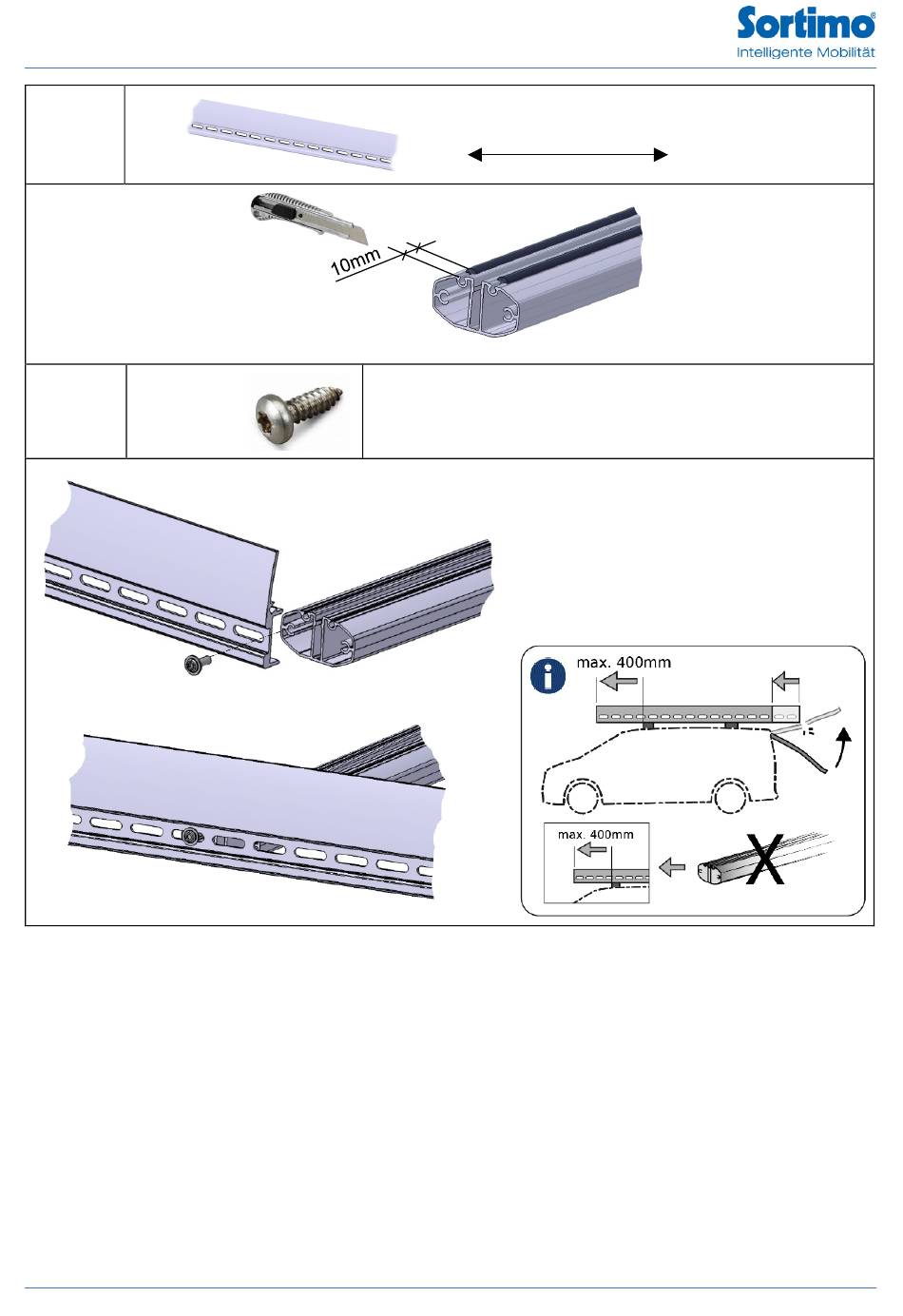 Sortimo®
Intelligente Mobilität

10mm

max. 400mm

max. 400mm

X