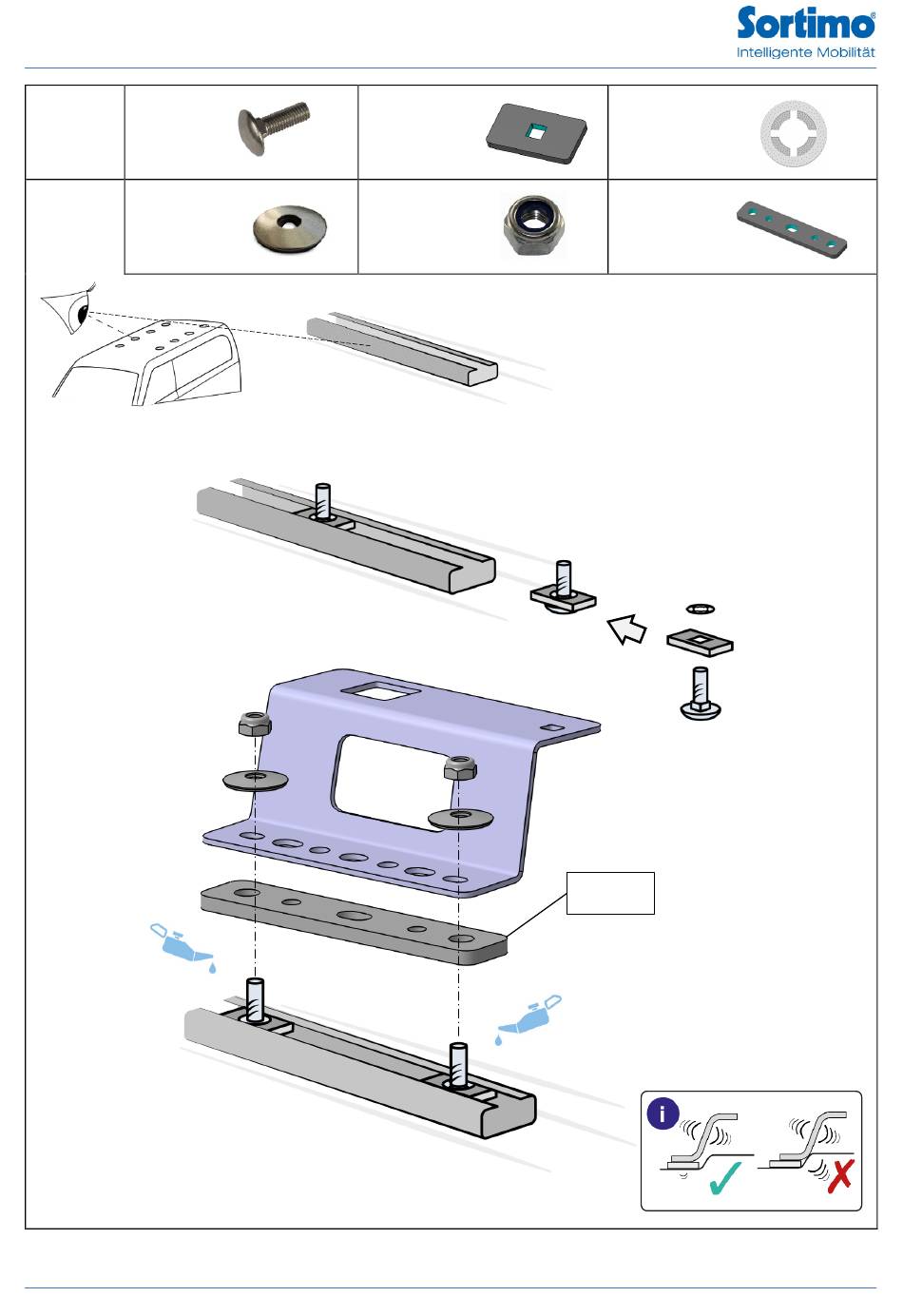 Sortimo®
Intelligente Mobilität

i