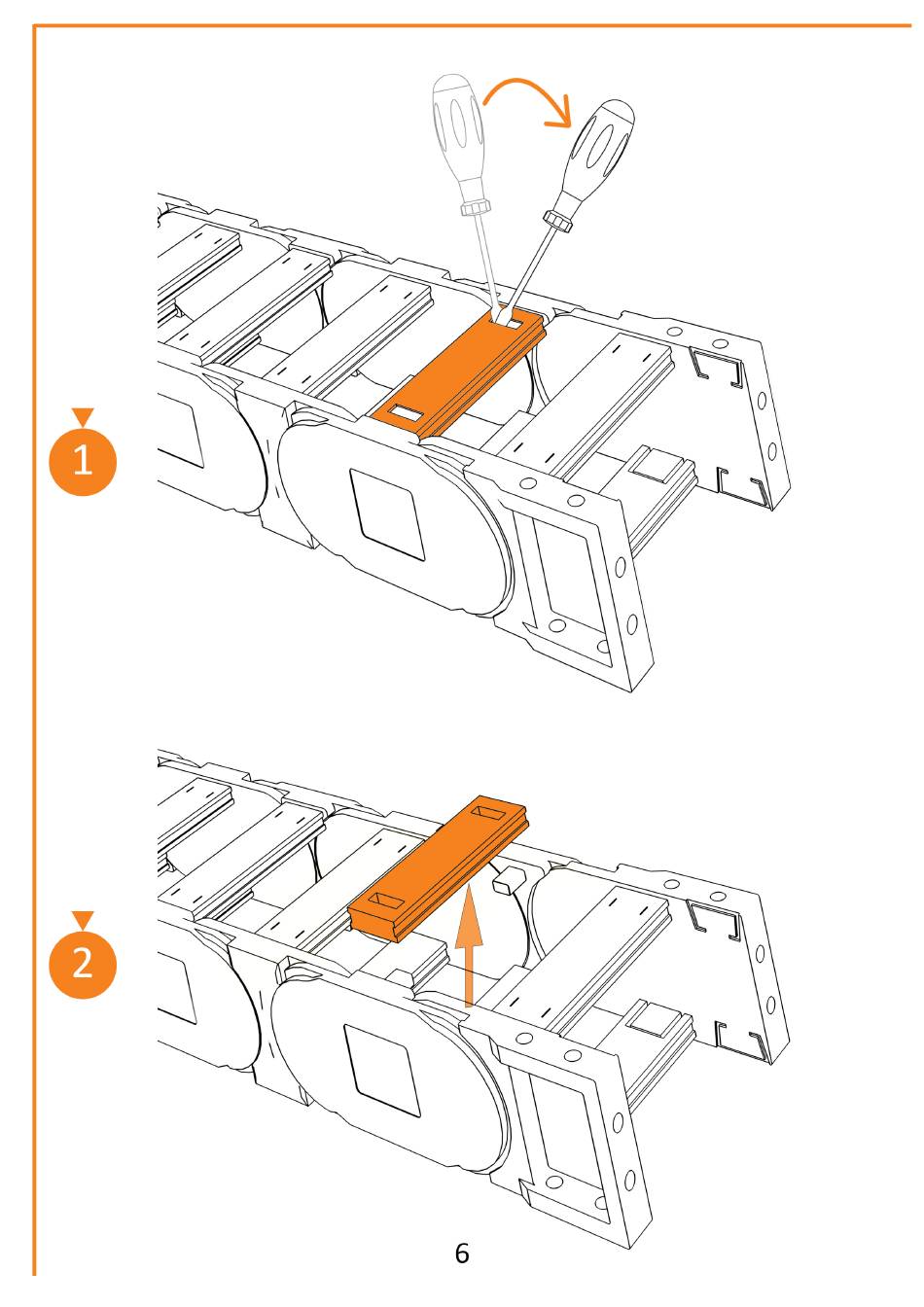 1

2

6