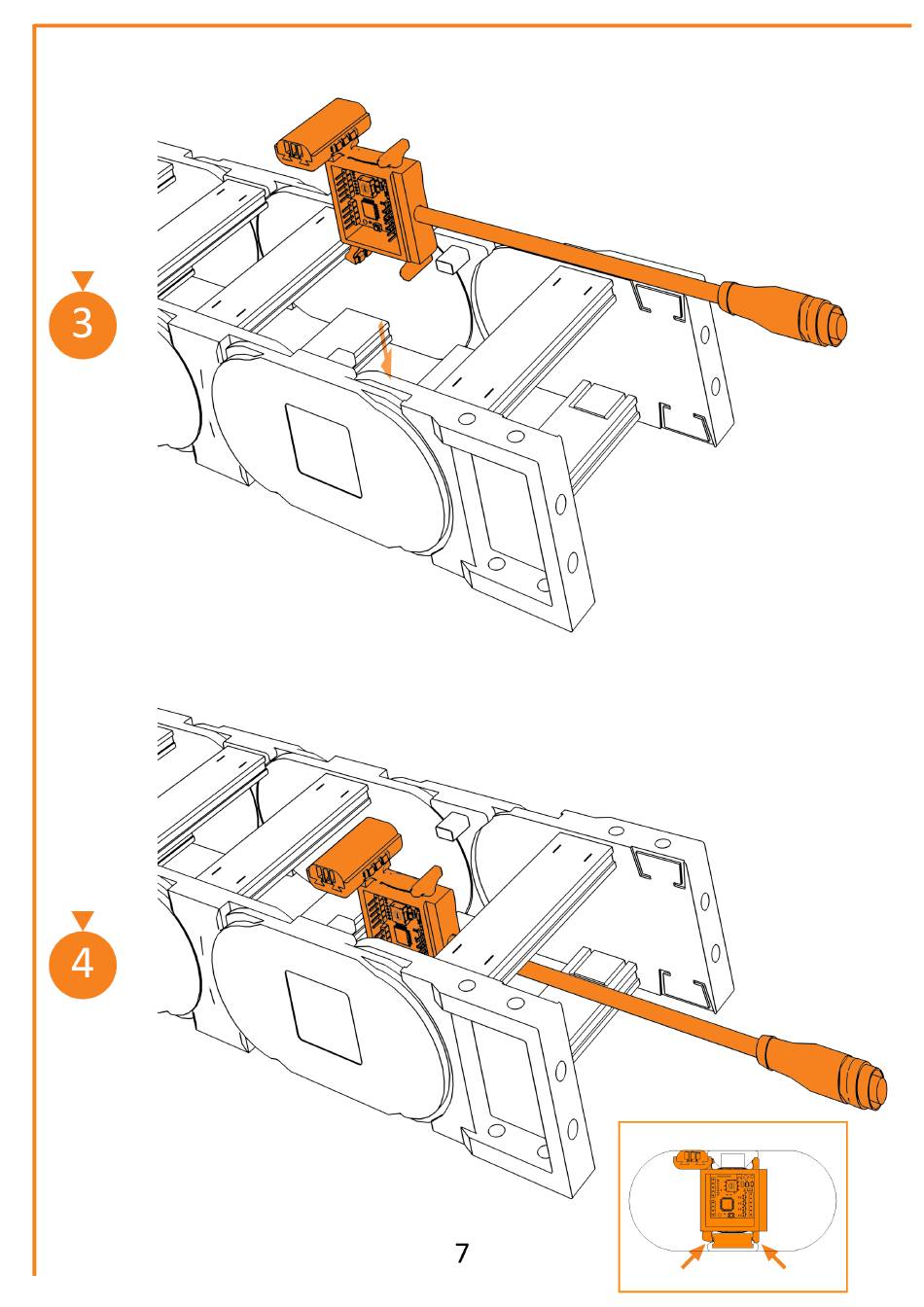 3

4

7