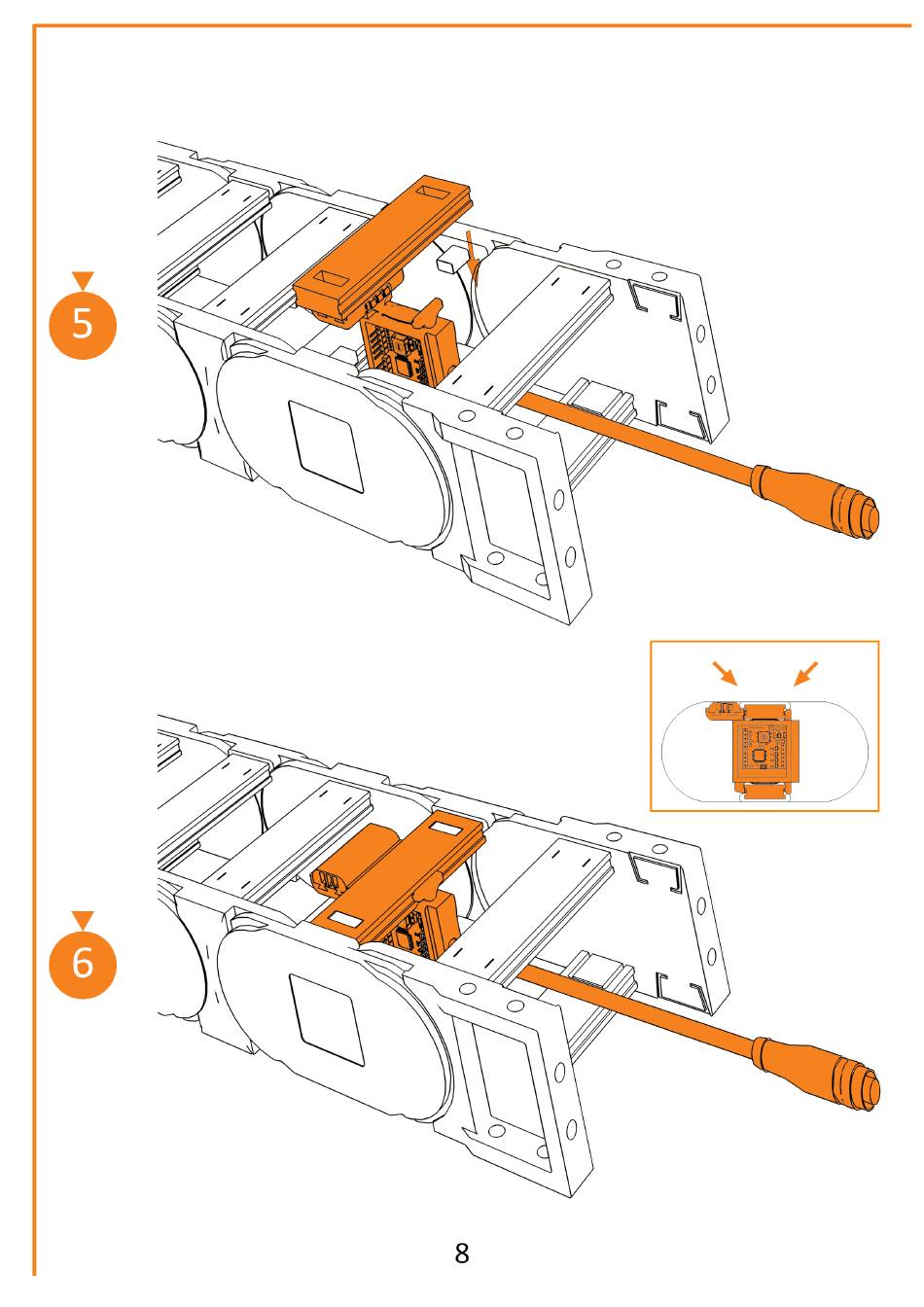 5

6

8