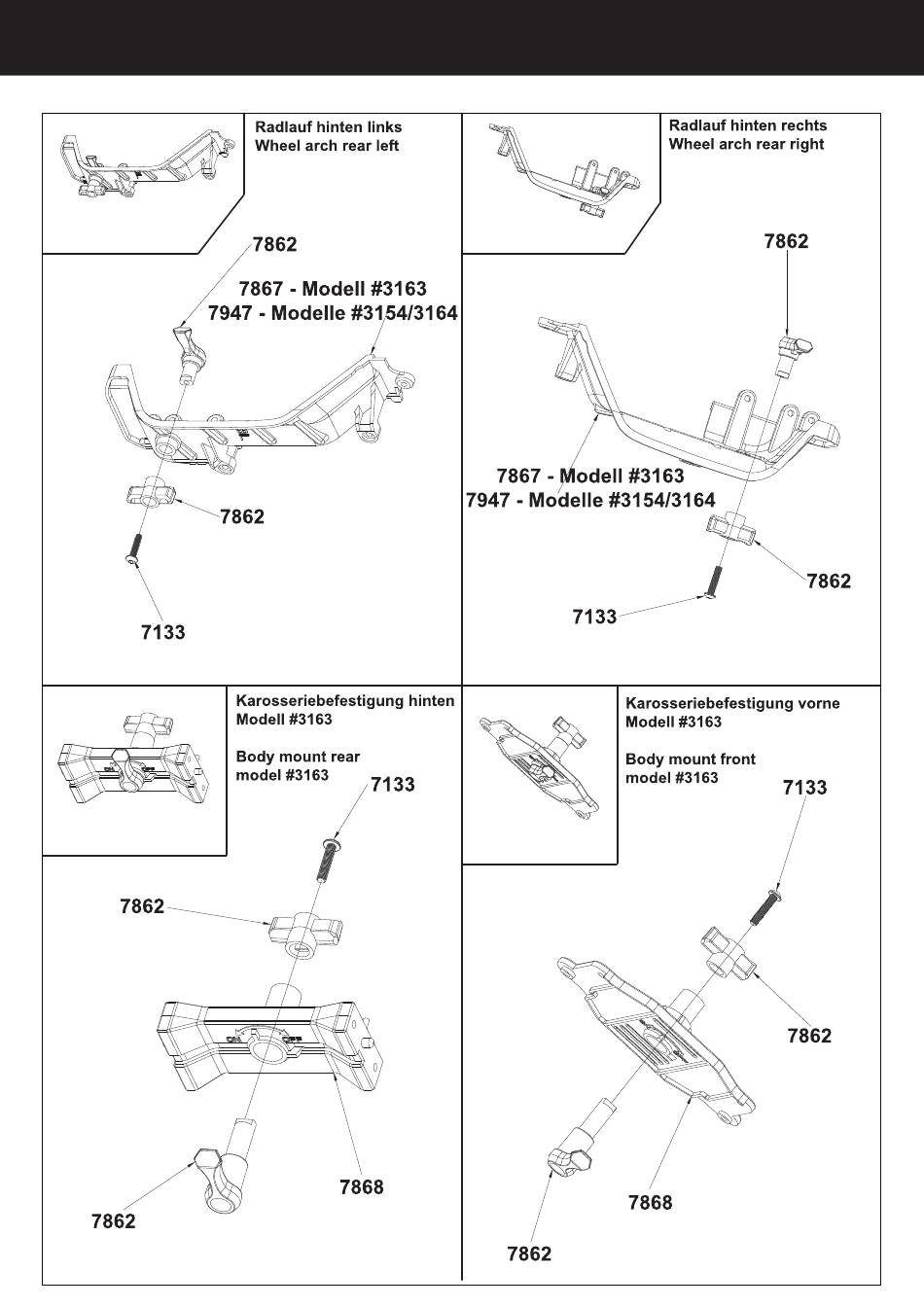 Radlauf hinten links
Wheel arch rear left

7862

7867 - Modell #3163
7947 - Modelle #3154/3164

7862

7133

Radlauf hinten rechts
Wheel arch rear right

7862

7867 - Modell #3163
7947 - Modelle #3154/3164

7862

7133

Karosseriebefestigung hinten
Modell #3163

Body mount rear
model #3163

7133

7862

ON OFF

7868

7862

Karosseriebefestigung vorne
Modell #3163

Body mount front
model #3163

7133

7862

7868

7862