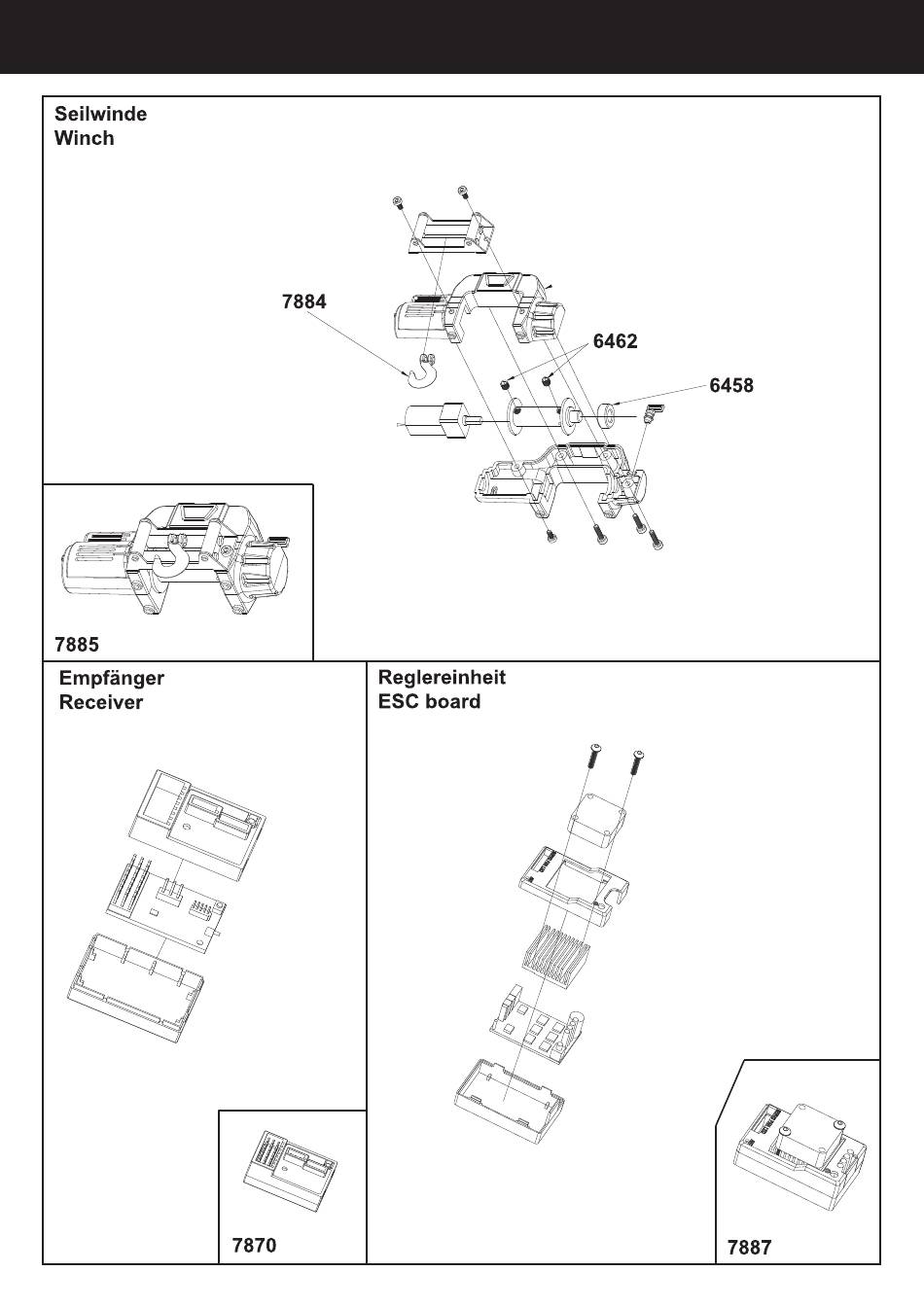 Seilwinde
Winch

7884

6462

6458

7885

Empfänger
Receiver

7870

Reglereinheit
ESC board

7887