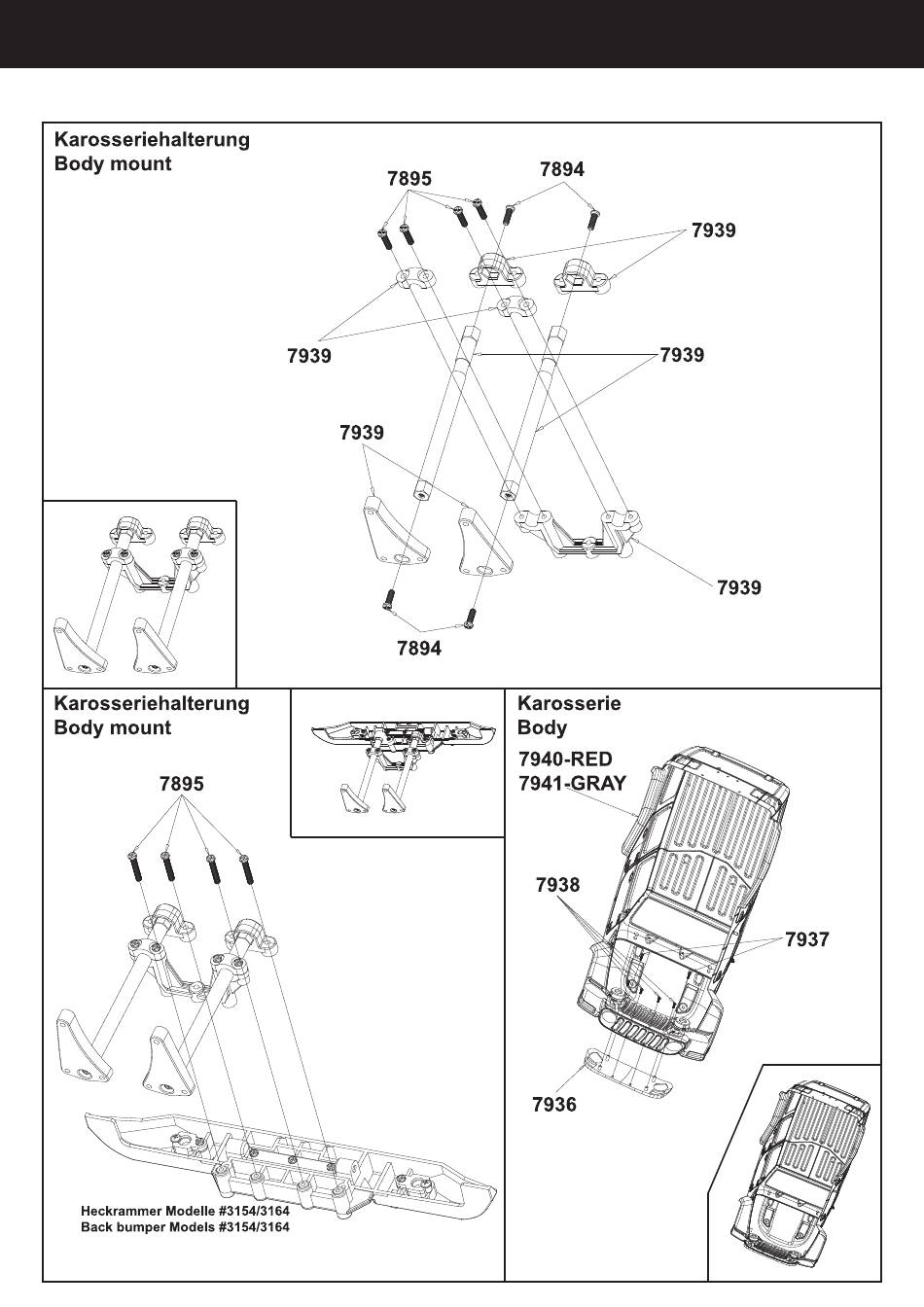 Karosseriehalterung
Body mount

7895
7894
7939
7939
7939
7939
7939
7894

Karosseriehalterung
Body mount

7895

Heckrammer Modelle #3154/3164
Back bumper Models #3154/3164

Karosserie
Body

7940-RED
7941-GRAY
7938
7937
7936