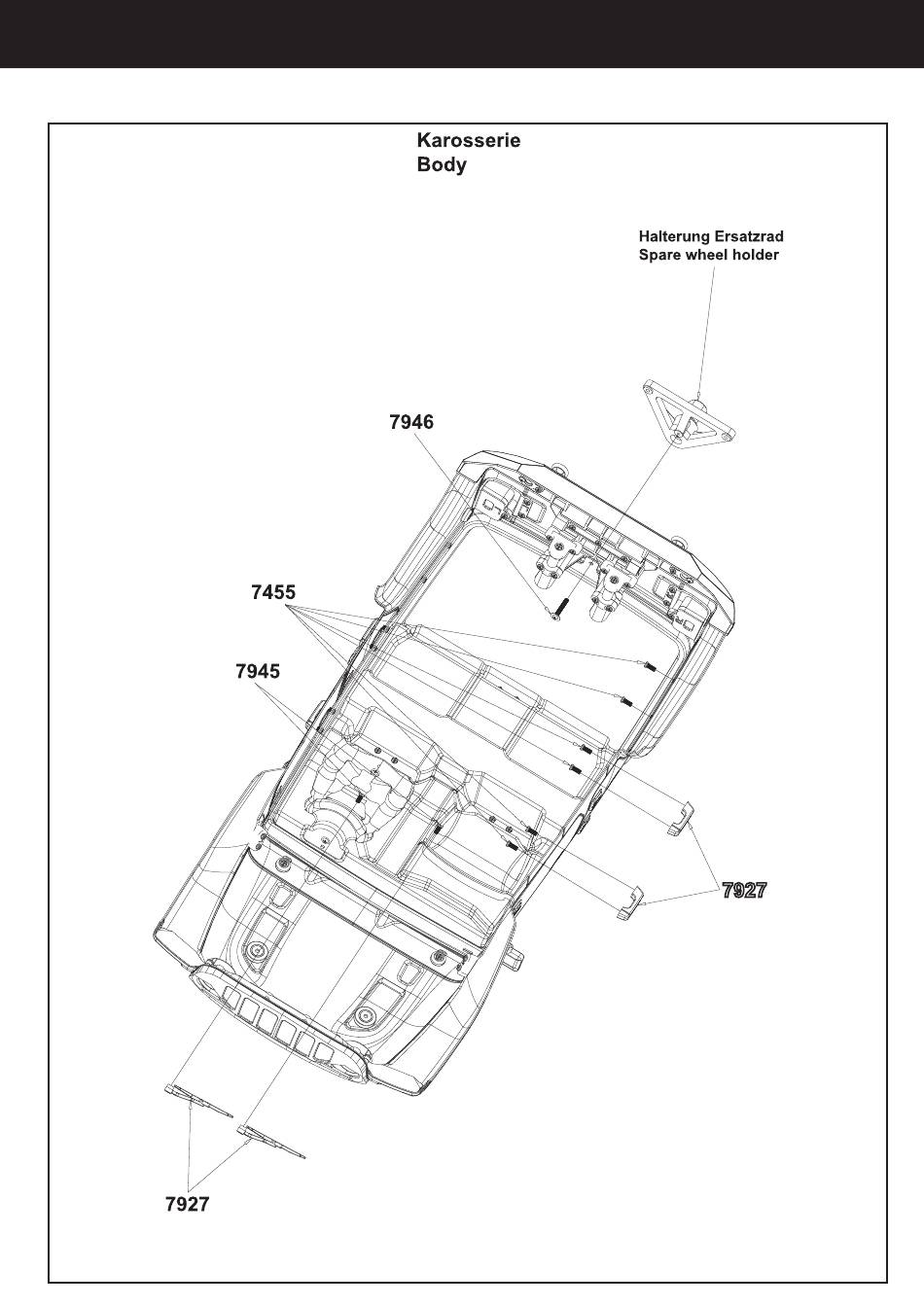 Karosserie
Body

Halterung Ersatzrad
Spare wheel holder

7946

7455

7945

7927

7927