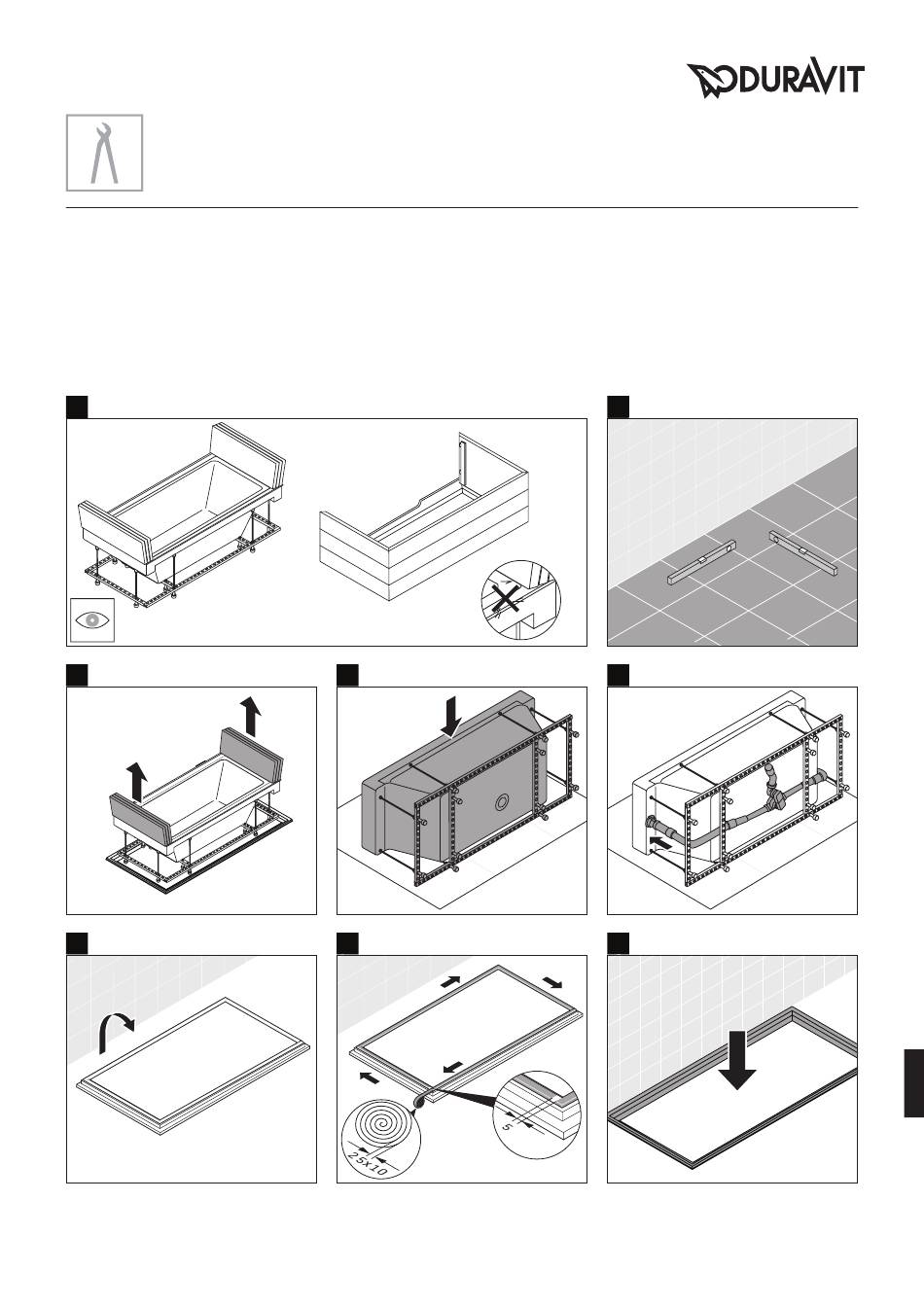 DURAVIT

5

2,5x10