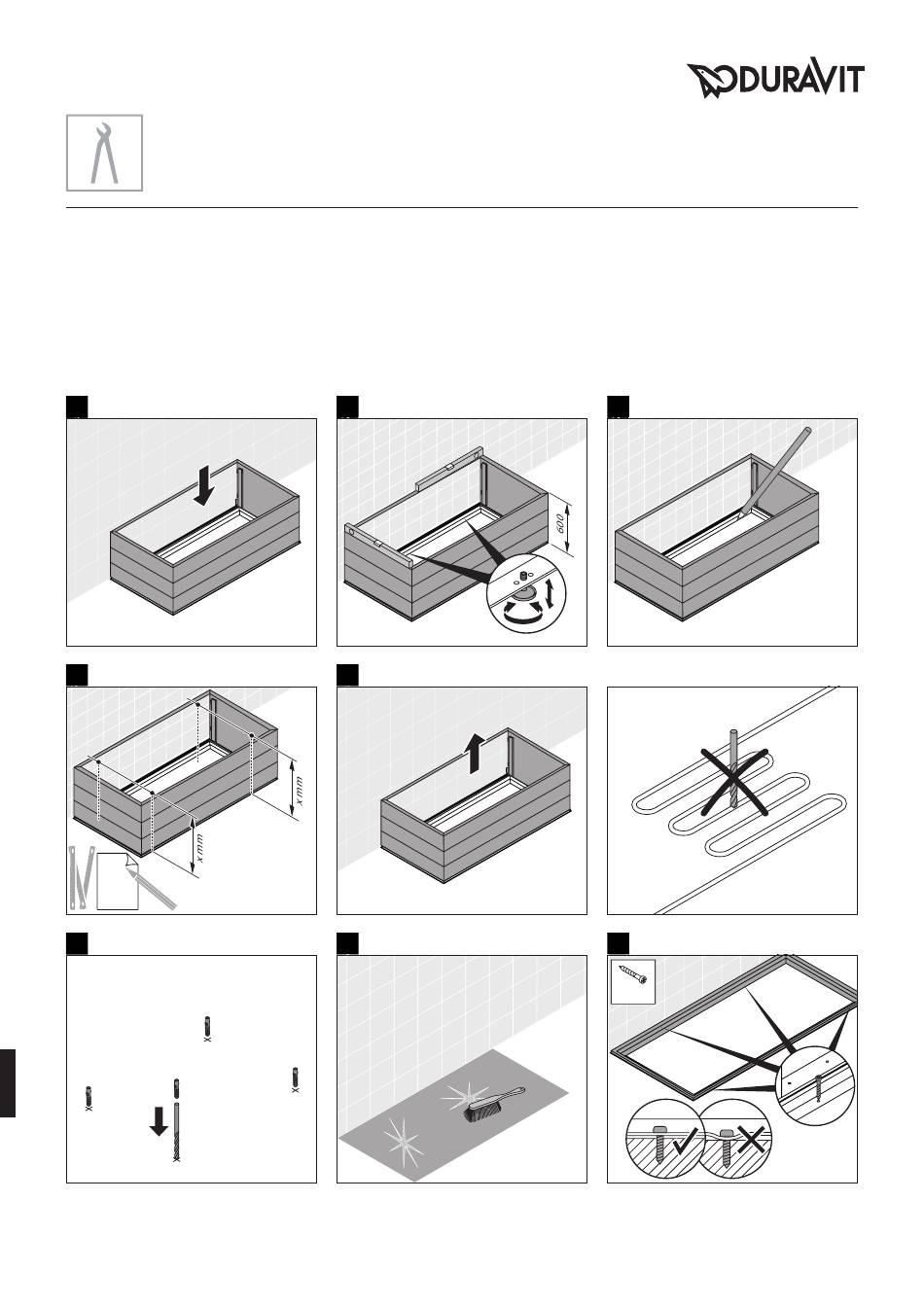 DURAVIT

600

x mm

x mm