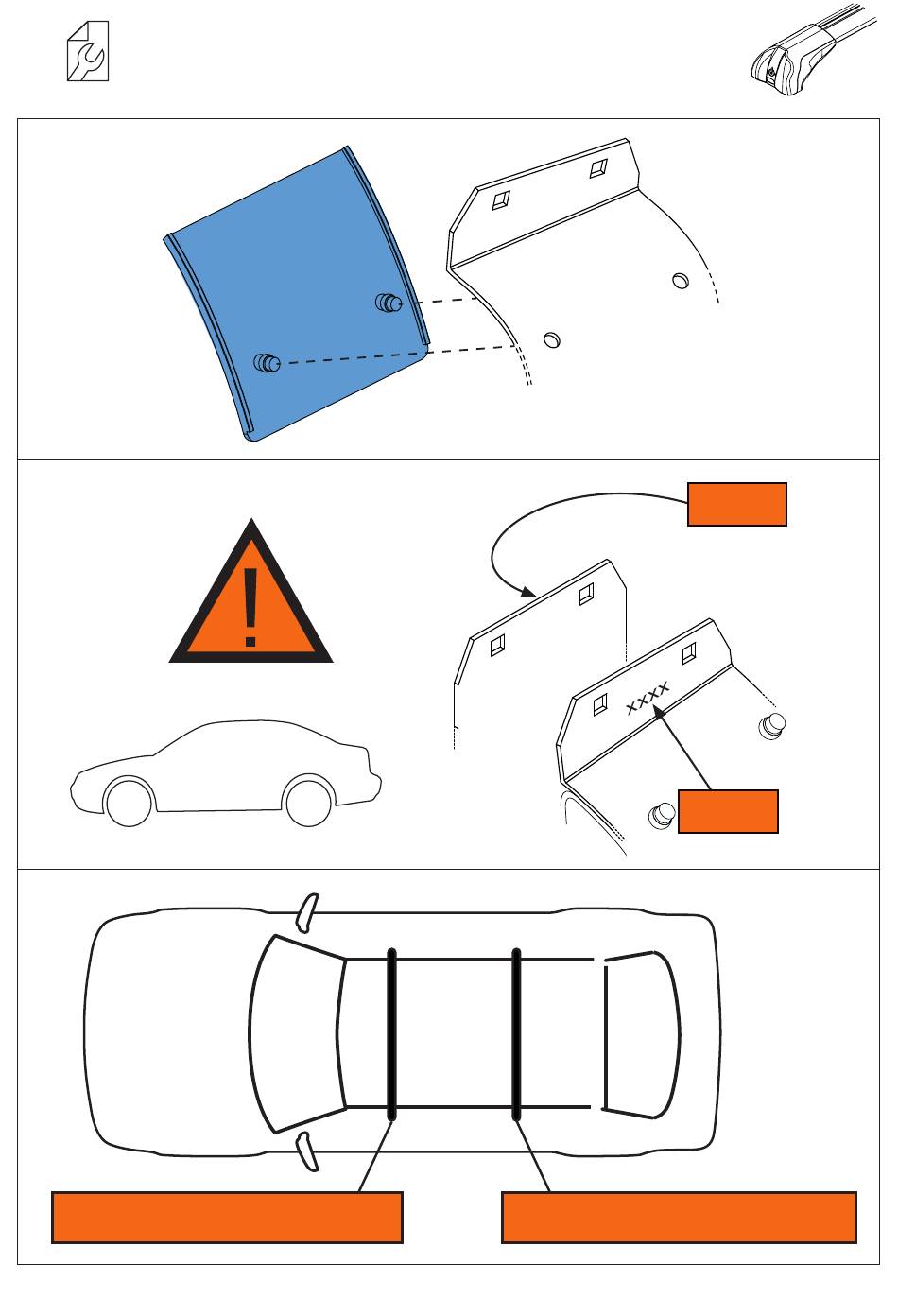 XXXX