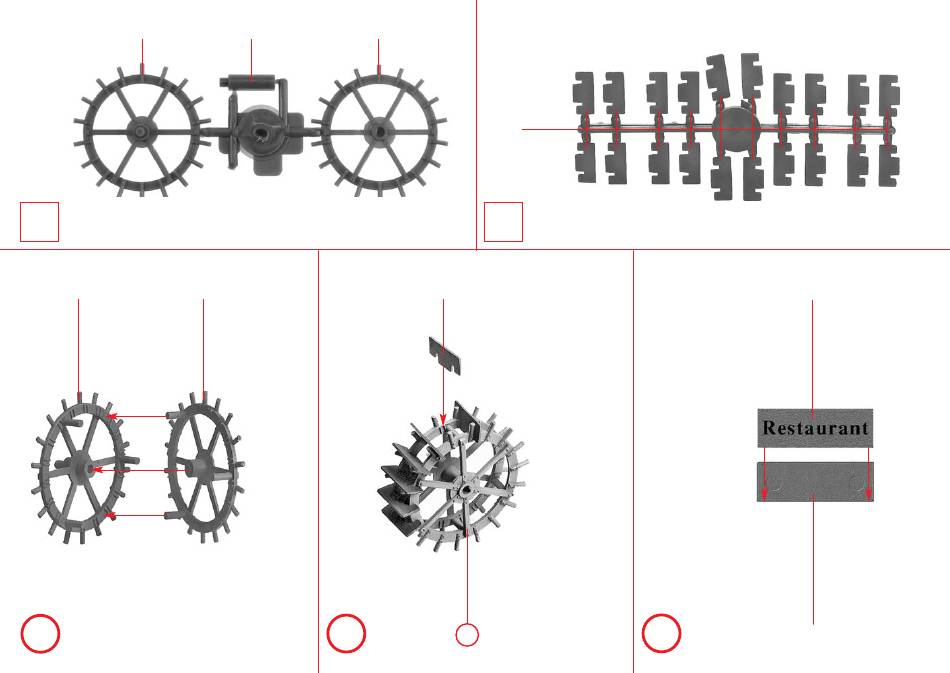 Restaurant