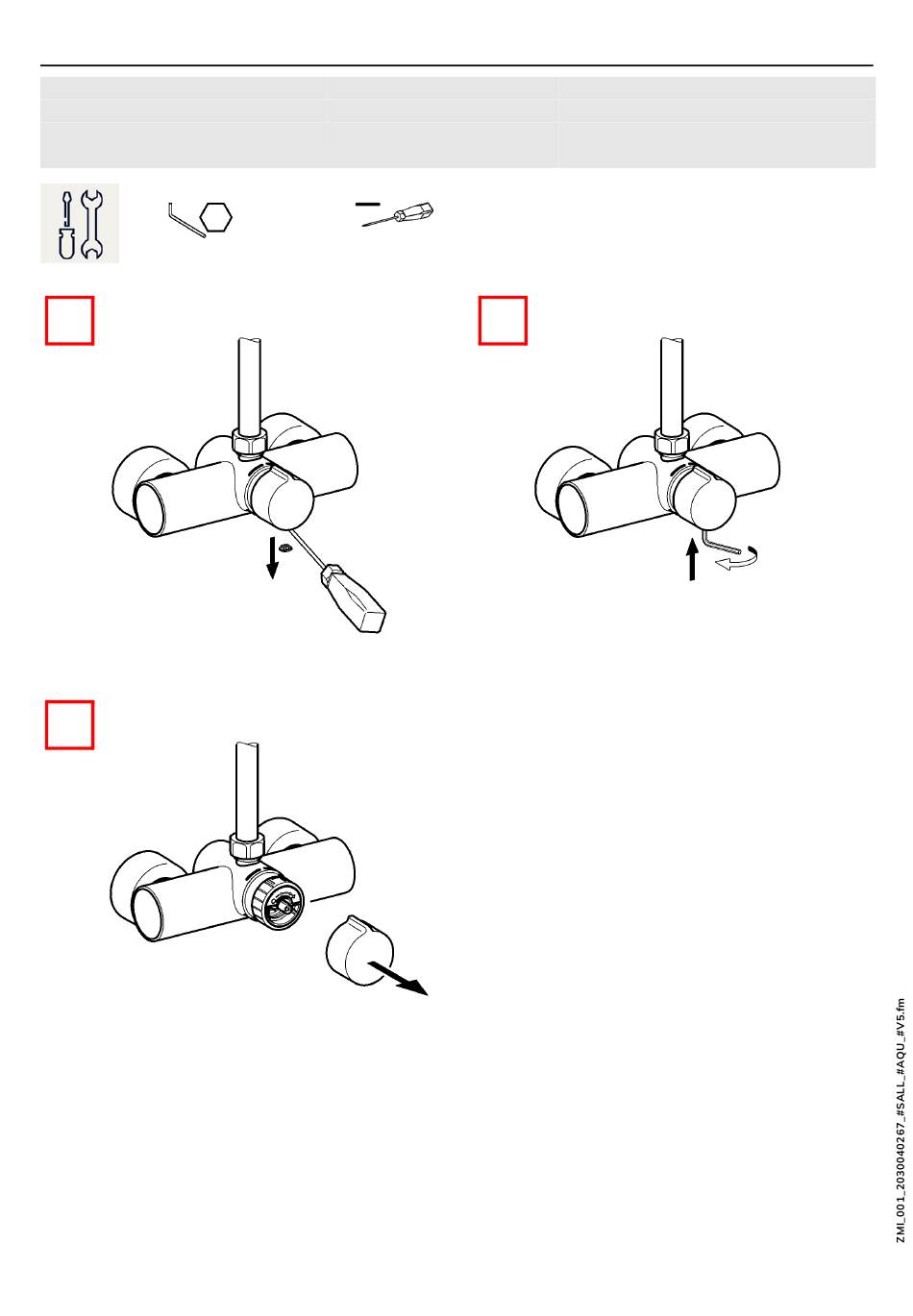 ZMI_001_2030040267_#SALL_#AQU_#V5.fm