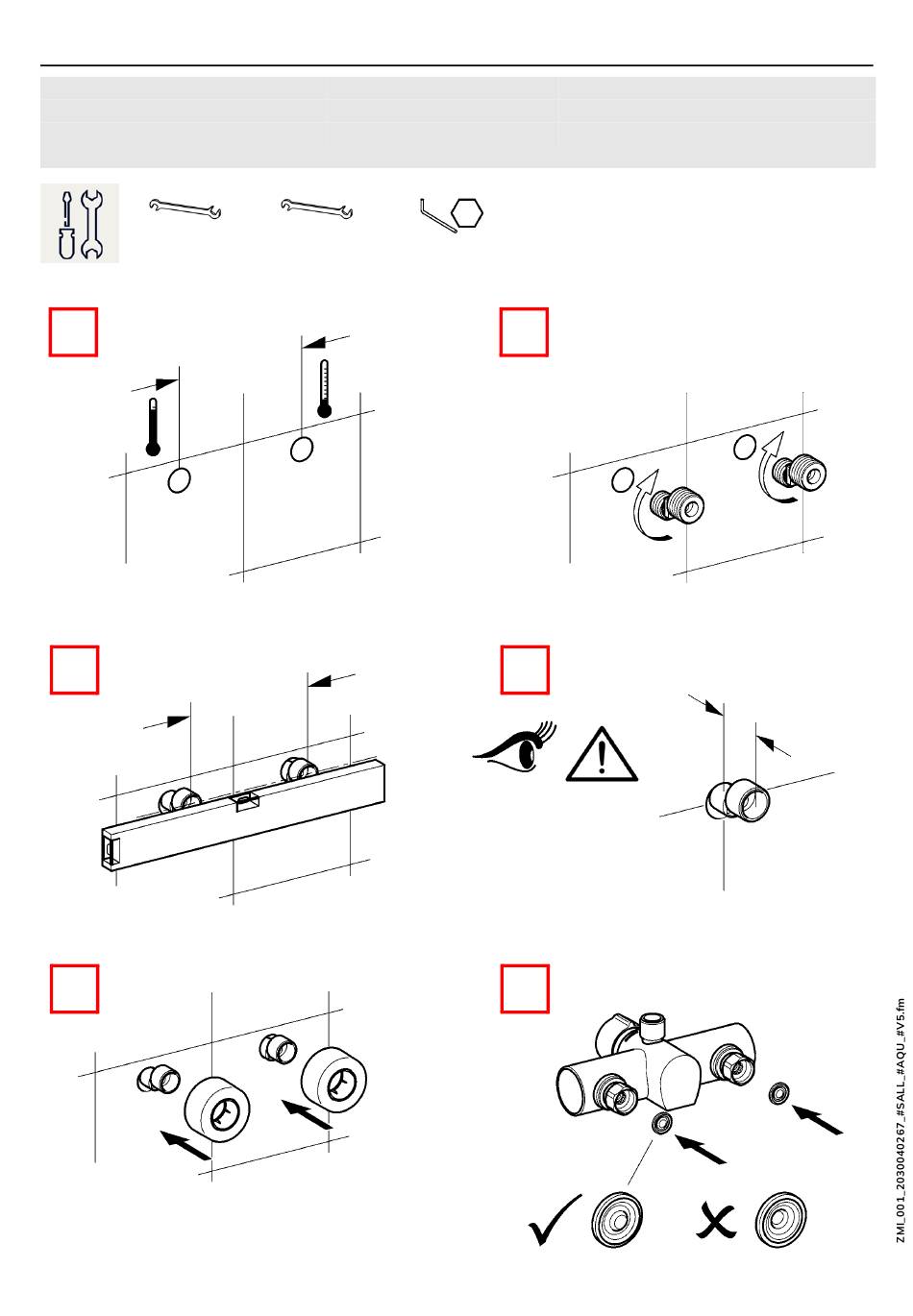 ZMI_001_2030040267_#SALL_#AQU_#V5.fm