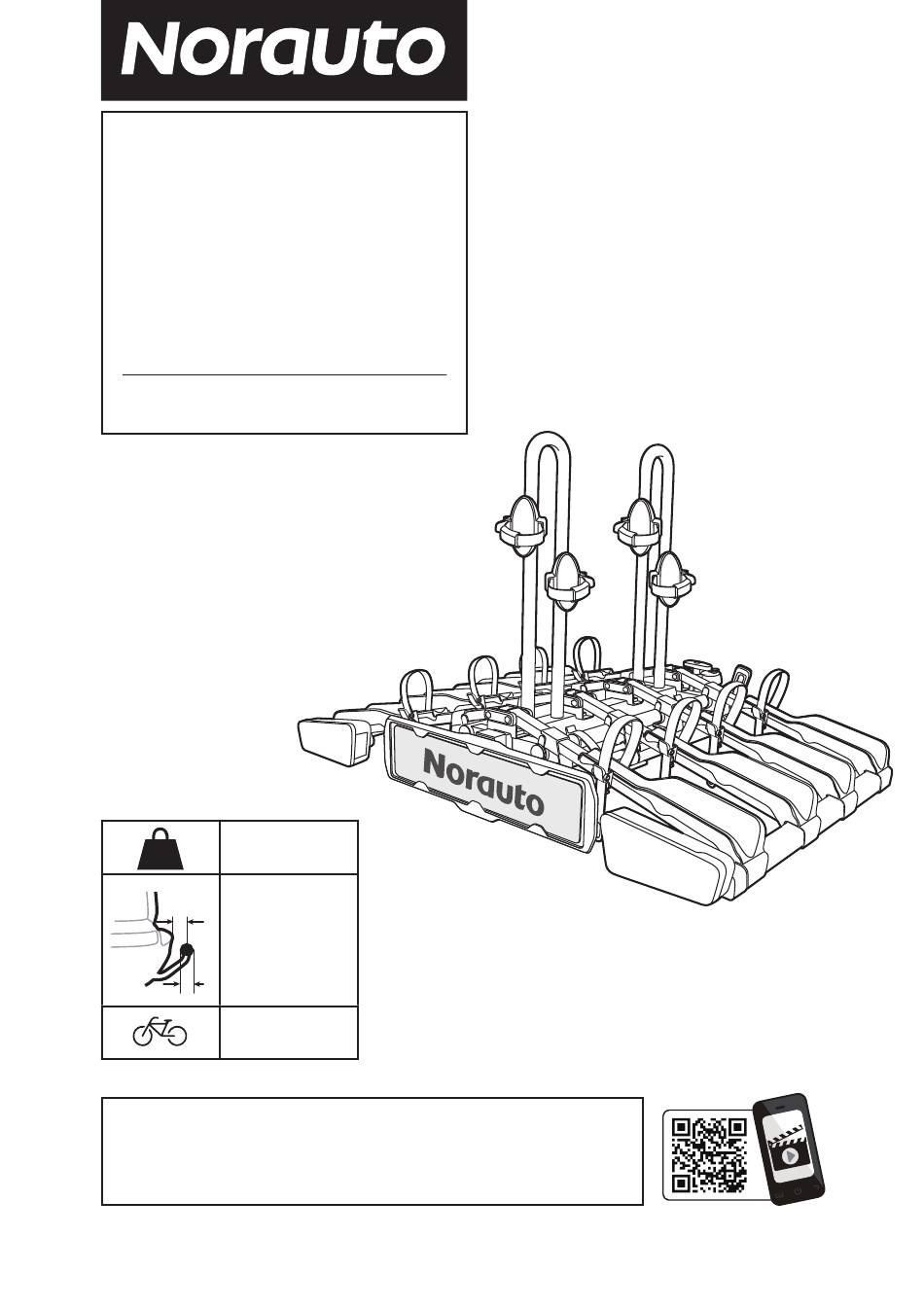 Norauto

Norauto