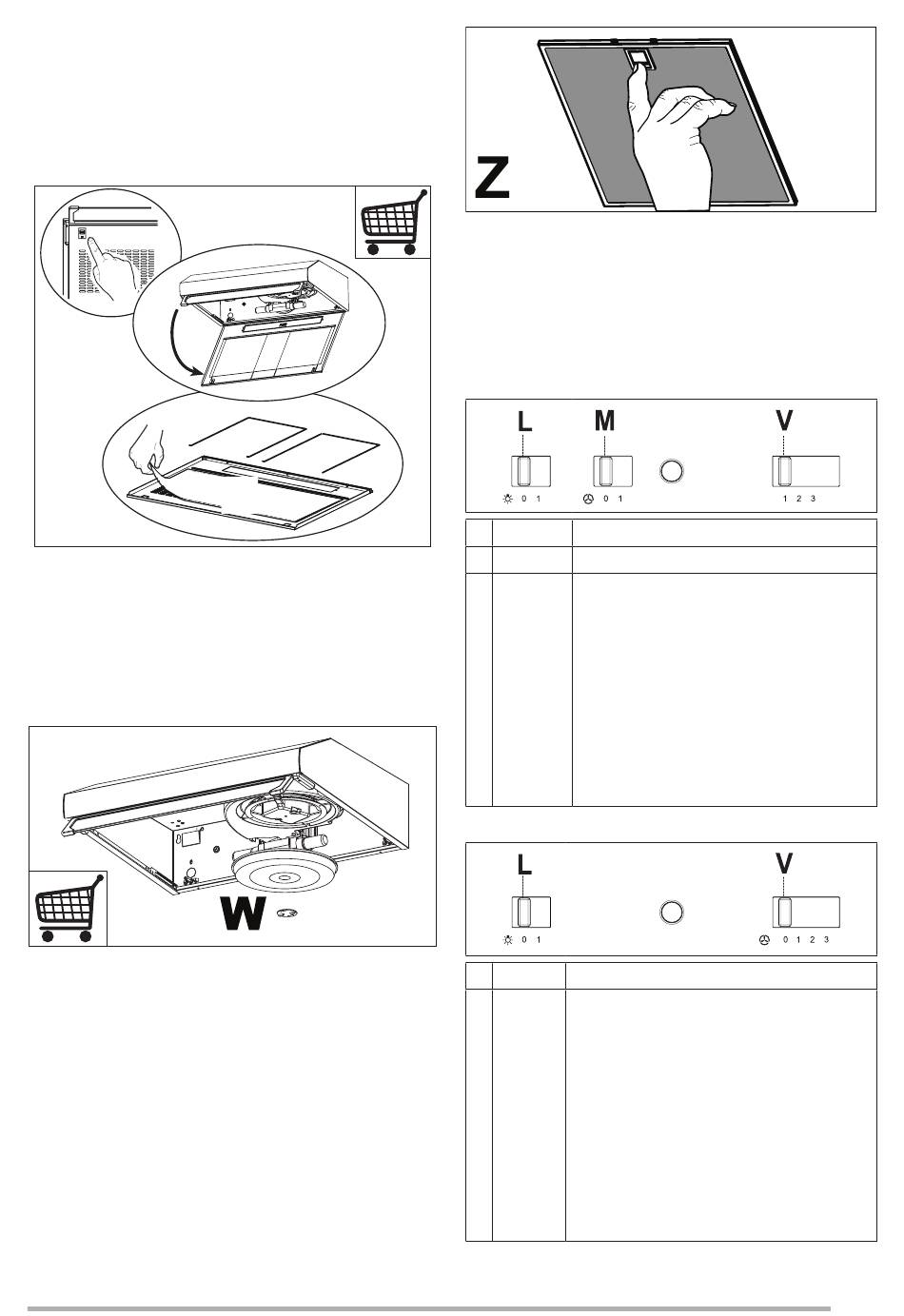 Z

L M V

0 1 0 1 1 2 3

W

L V

0 1 0 1 2 3