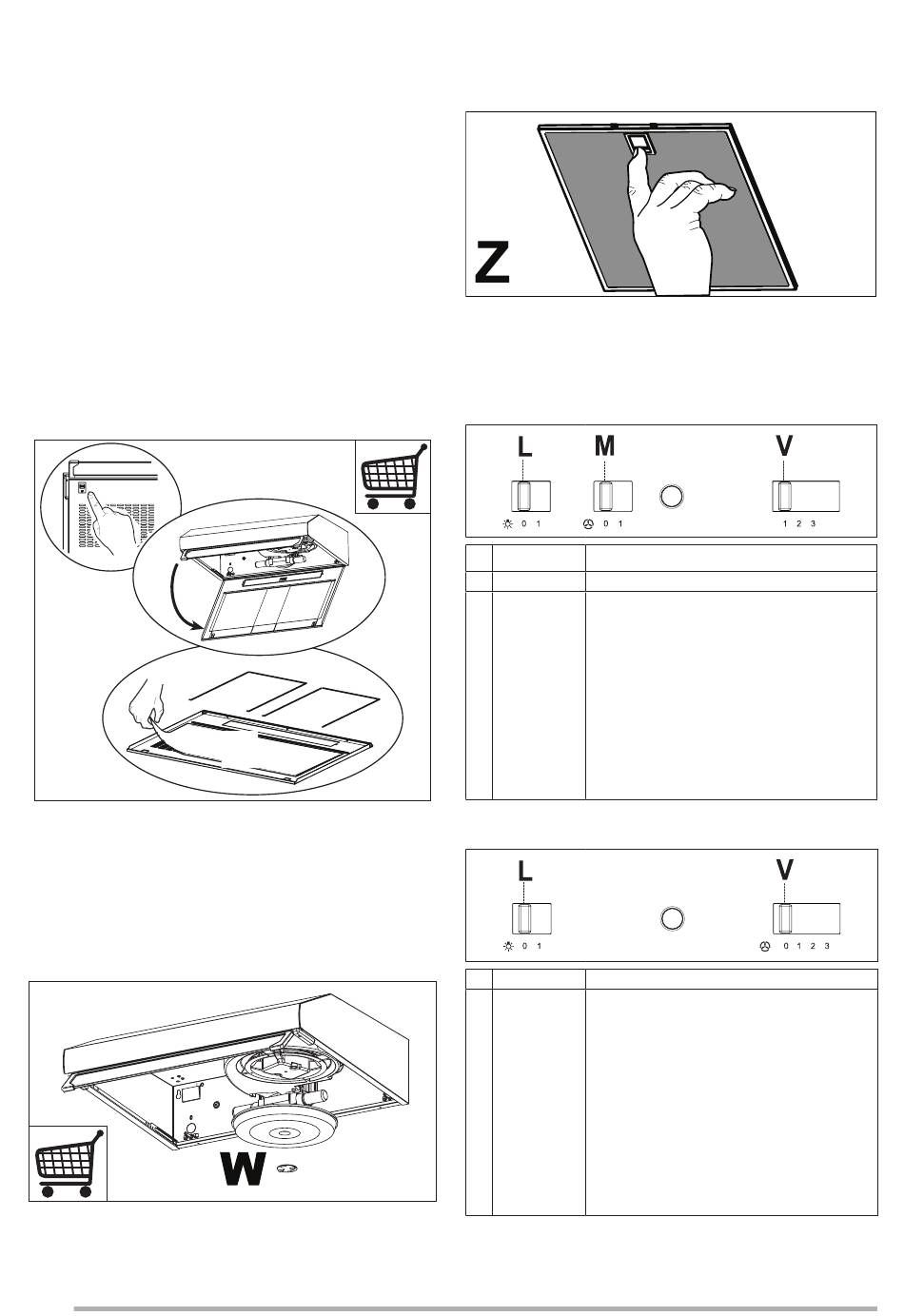 Z

L M V

0 1 0 1 1 2 3

L V

0 1 0 1 2 3

W