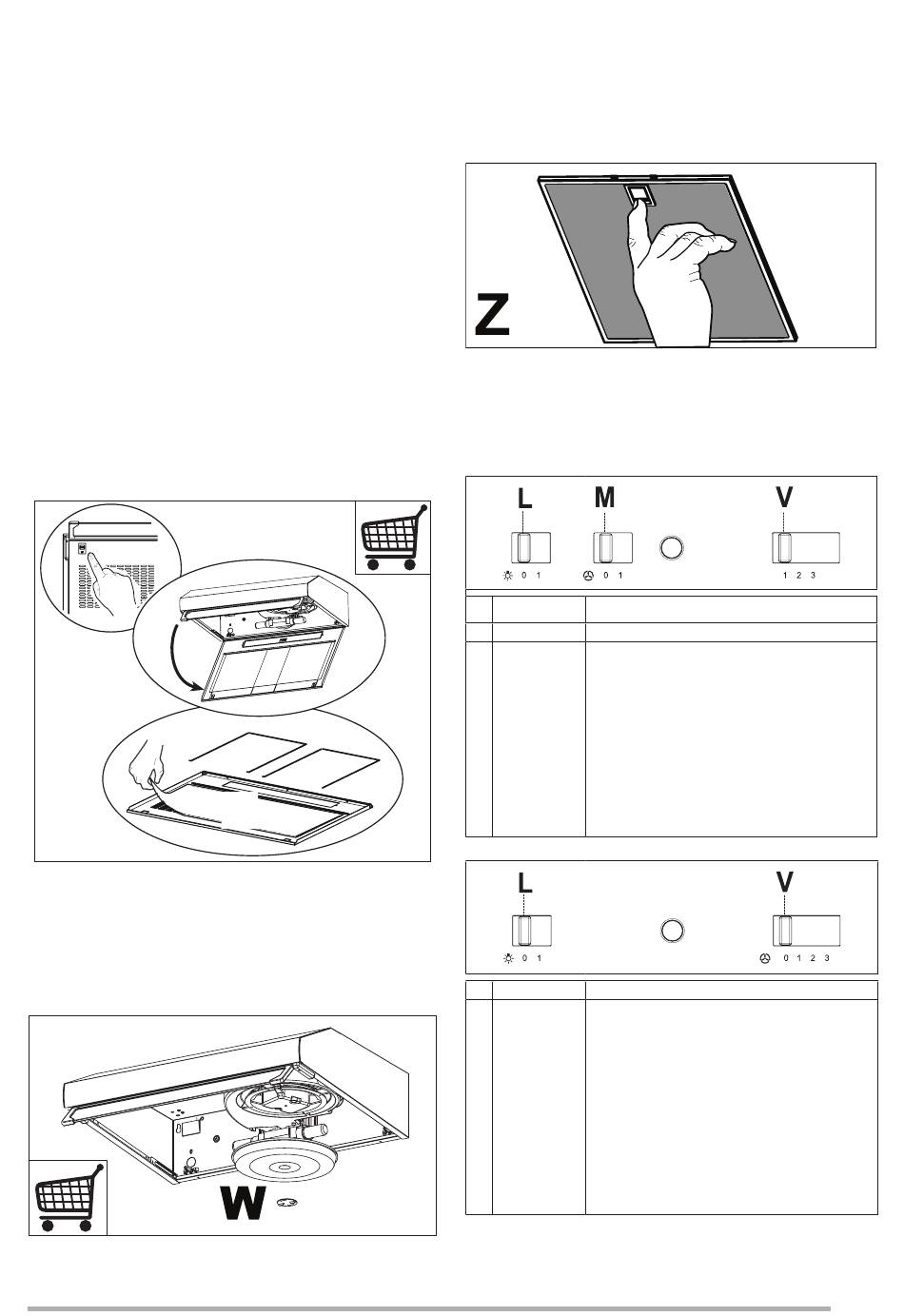 Z

L M V

0 1 0 1 1 2 3

L V

0 1 0 1 2 3

W