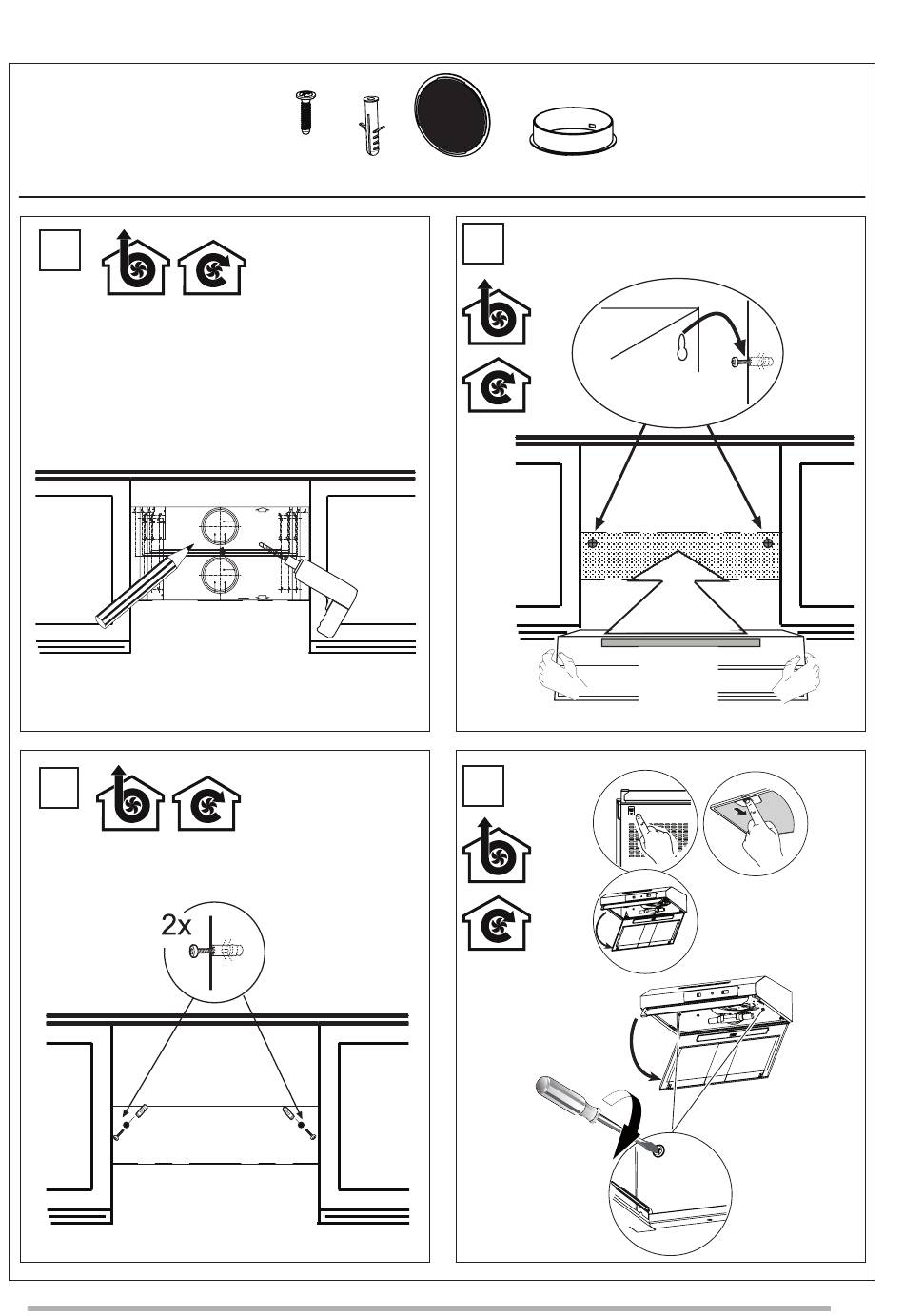 2x