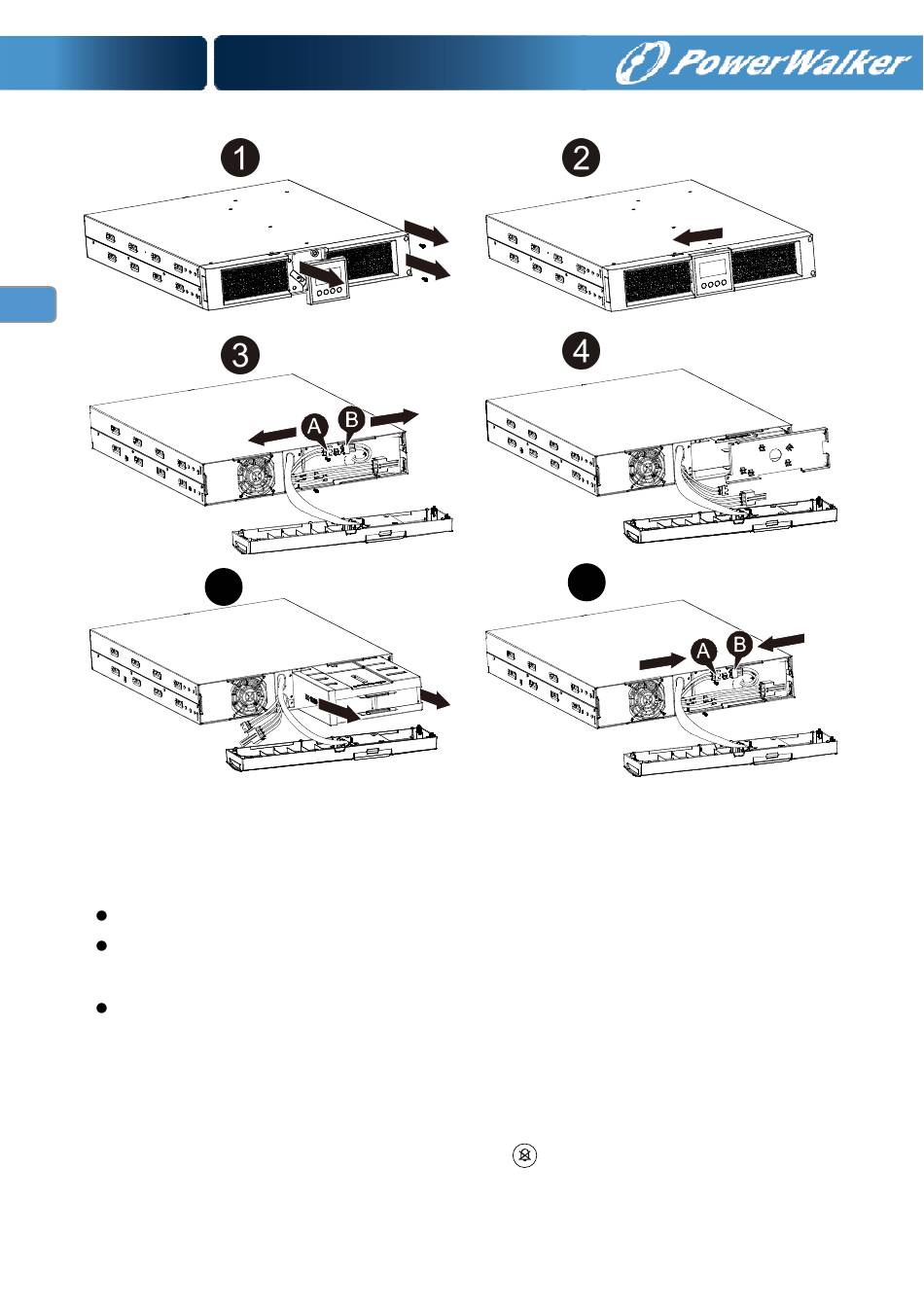 PowerWalker

1

2

3

A

B

4

A

B