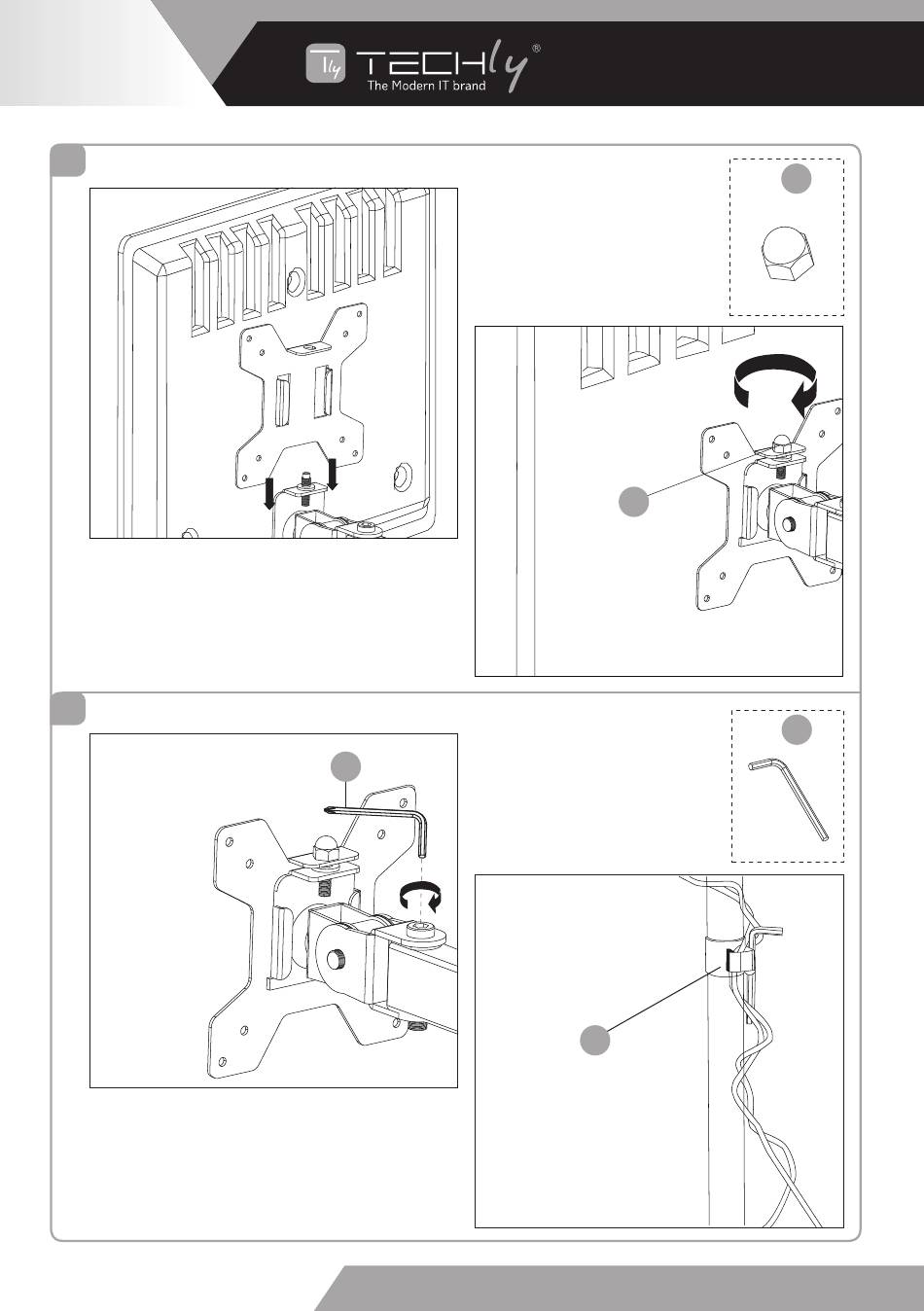 TECHly®
The Modern IT brand