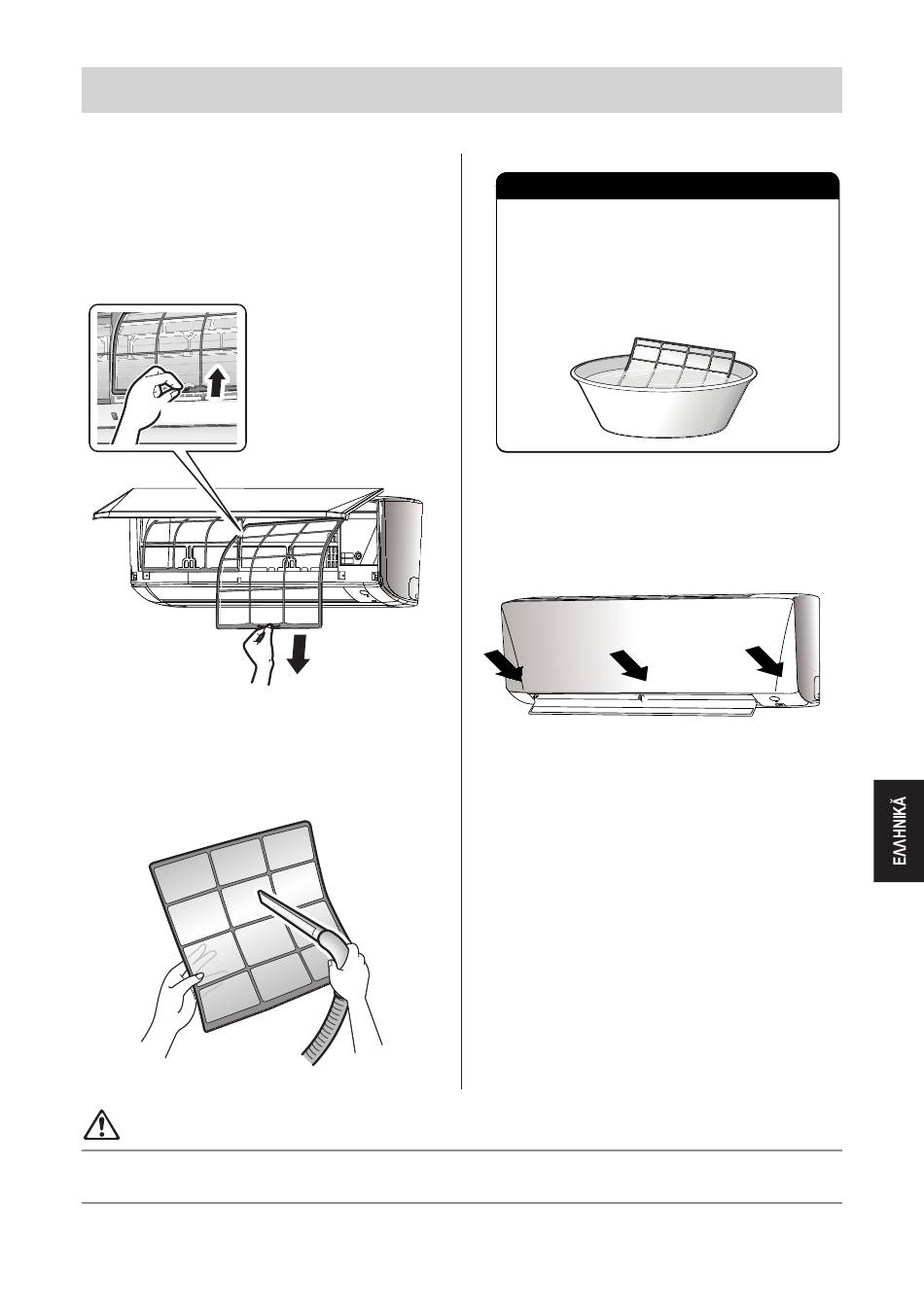 ΕΛΛΗΝΙΚΆ