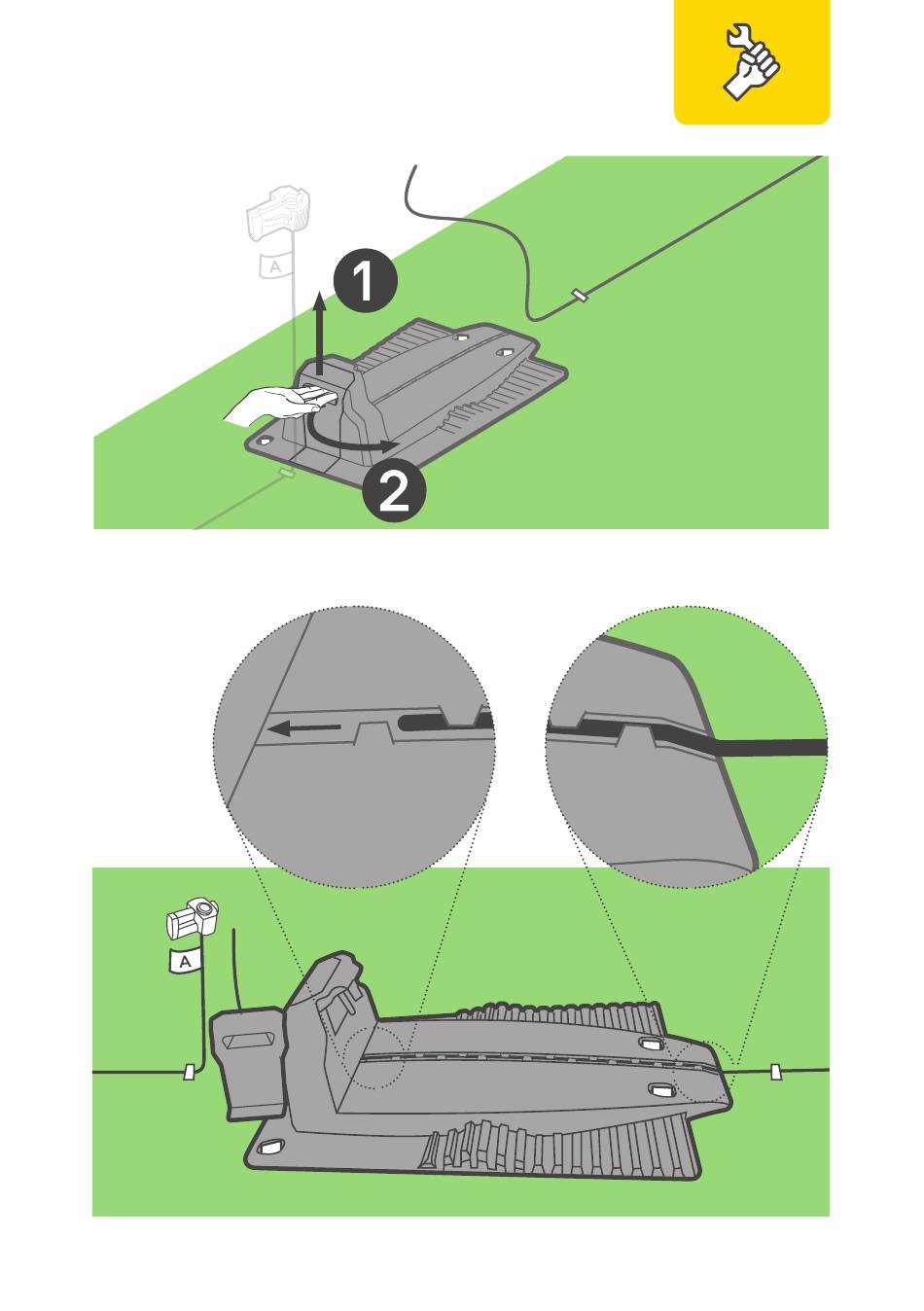 A

1

2

A