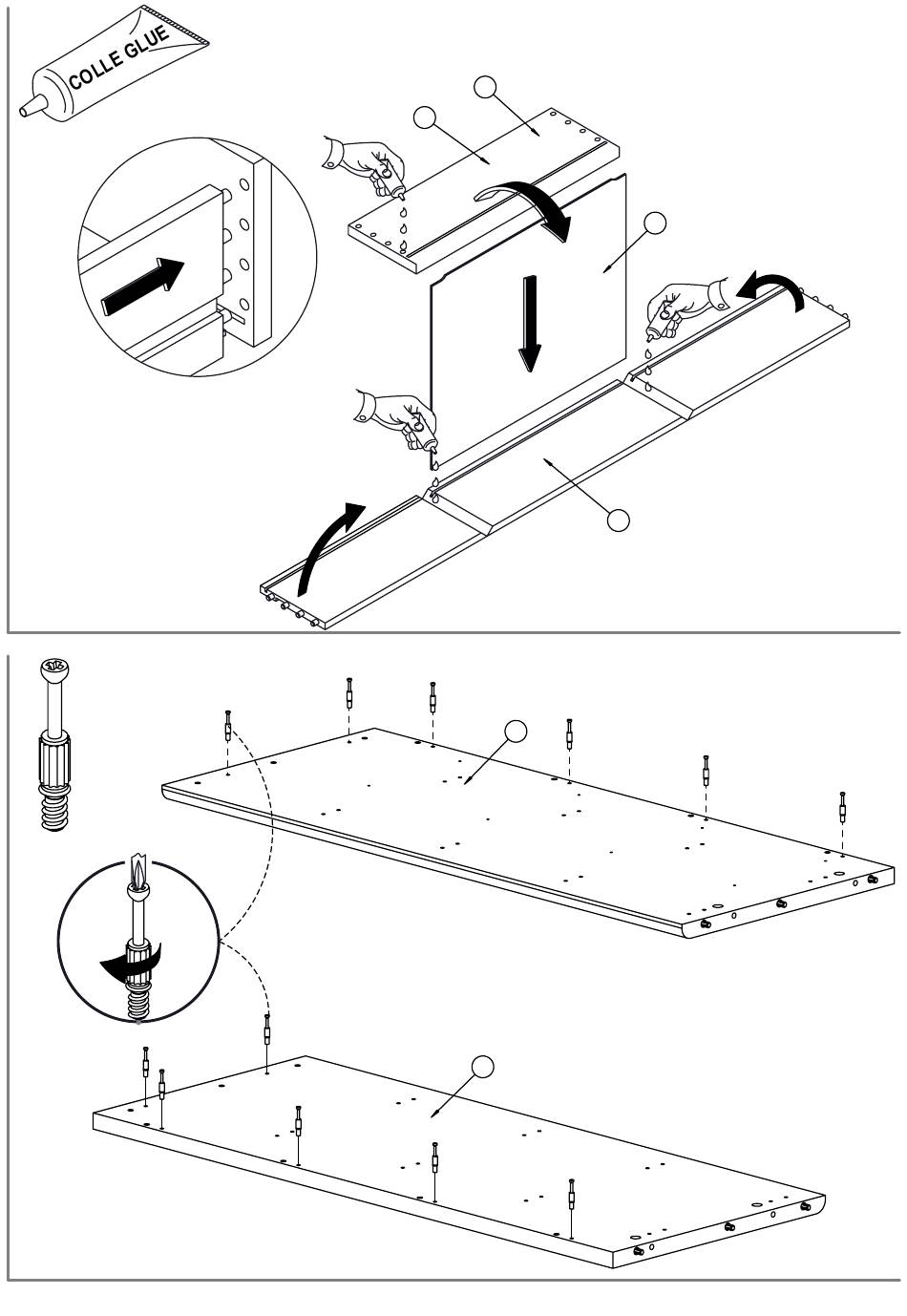 COLLE GLUE