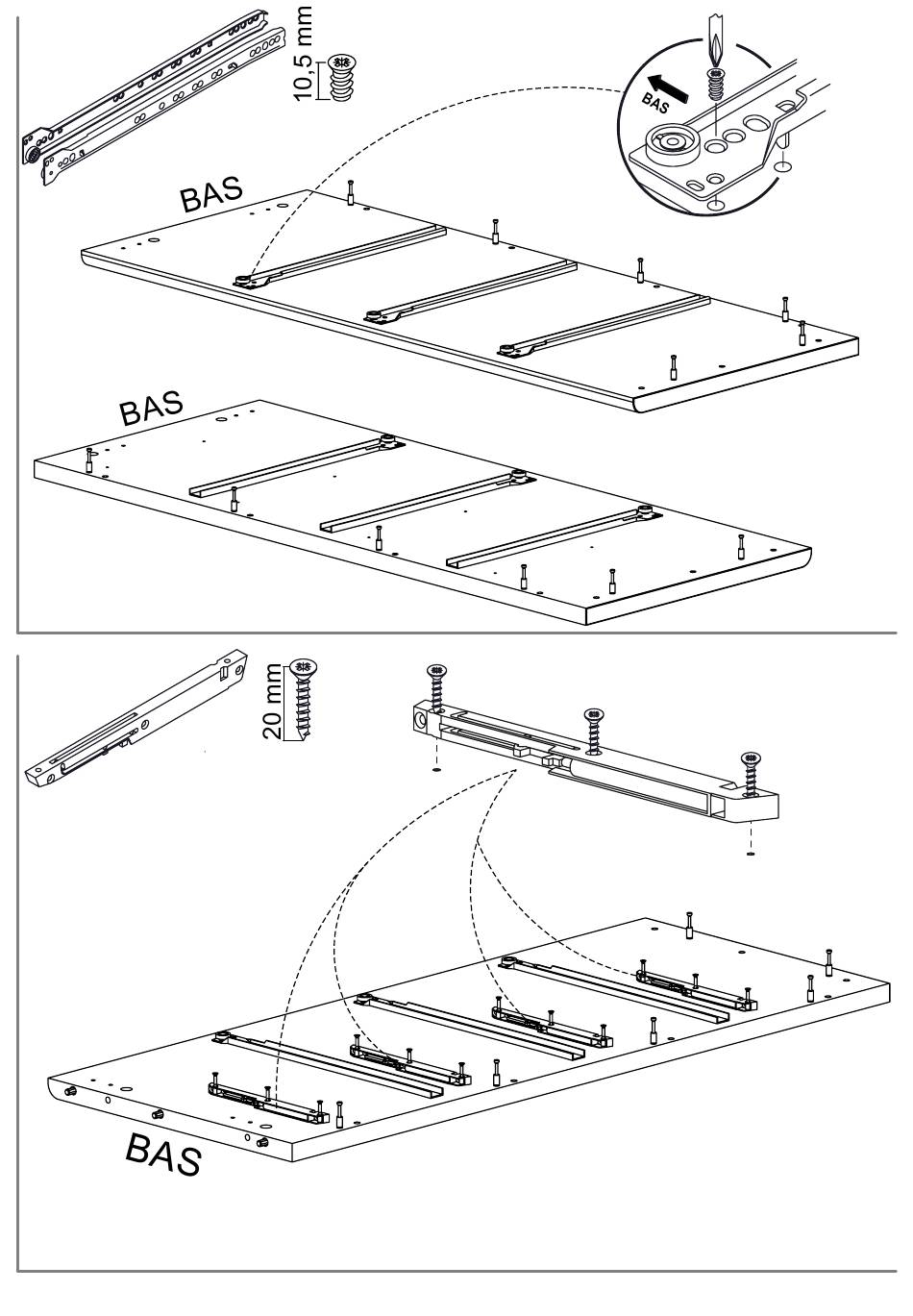 10,5 mm

BAS

BAS

BAS

20 mm

BAS