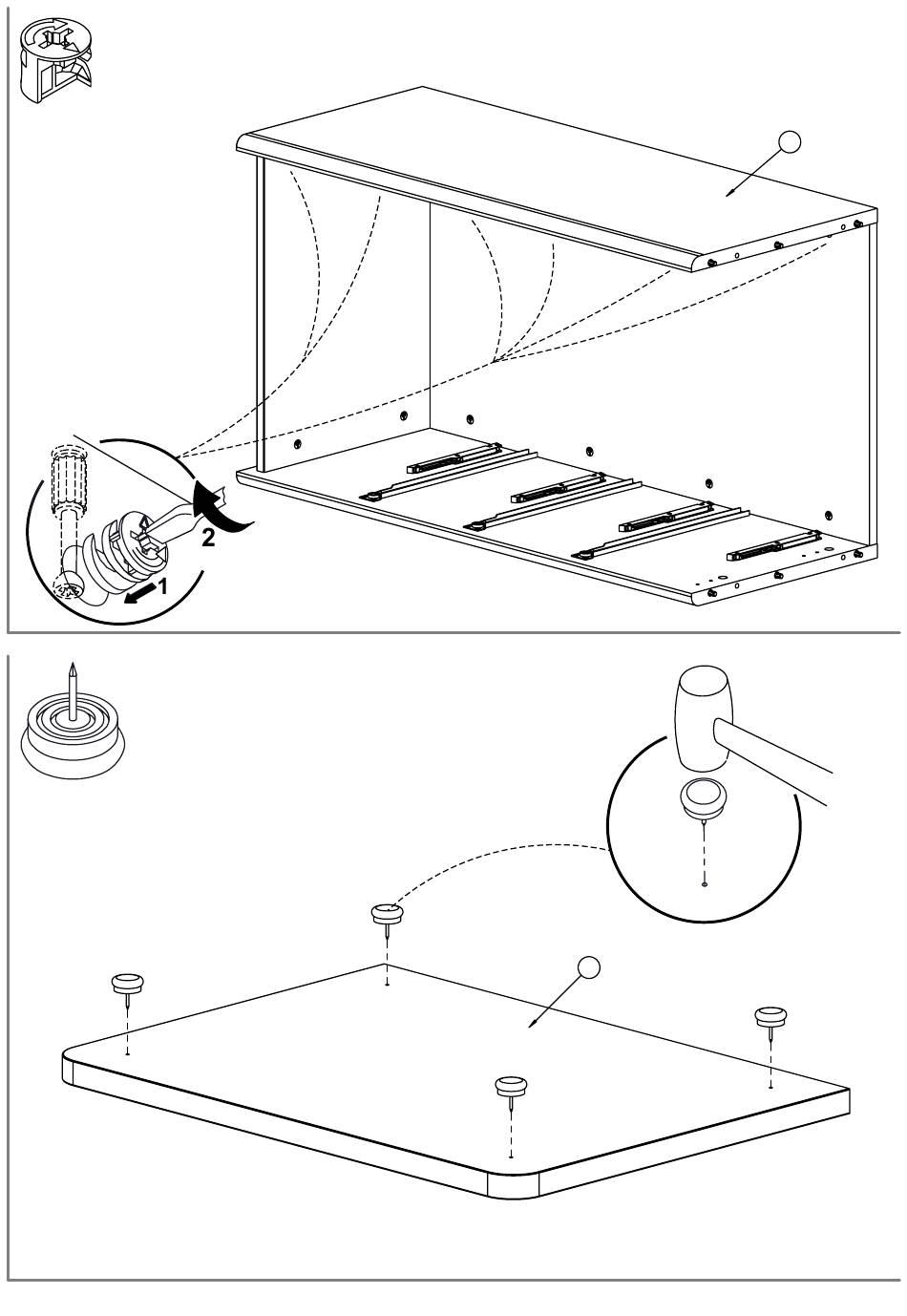 2

1