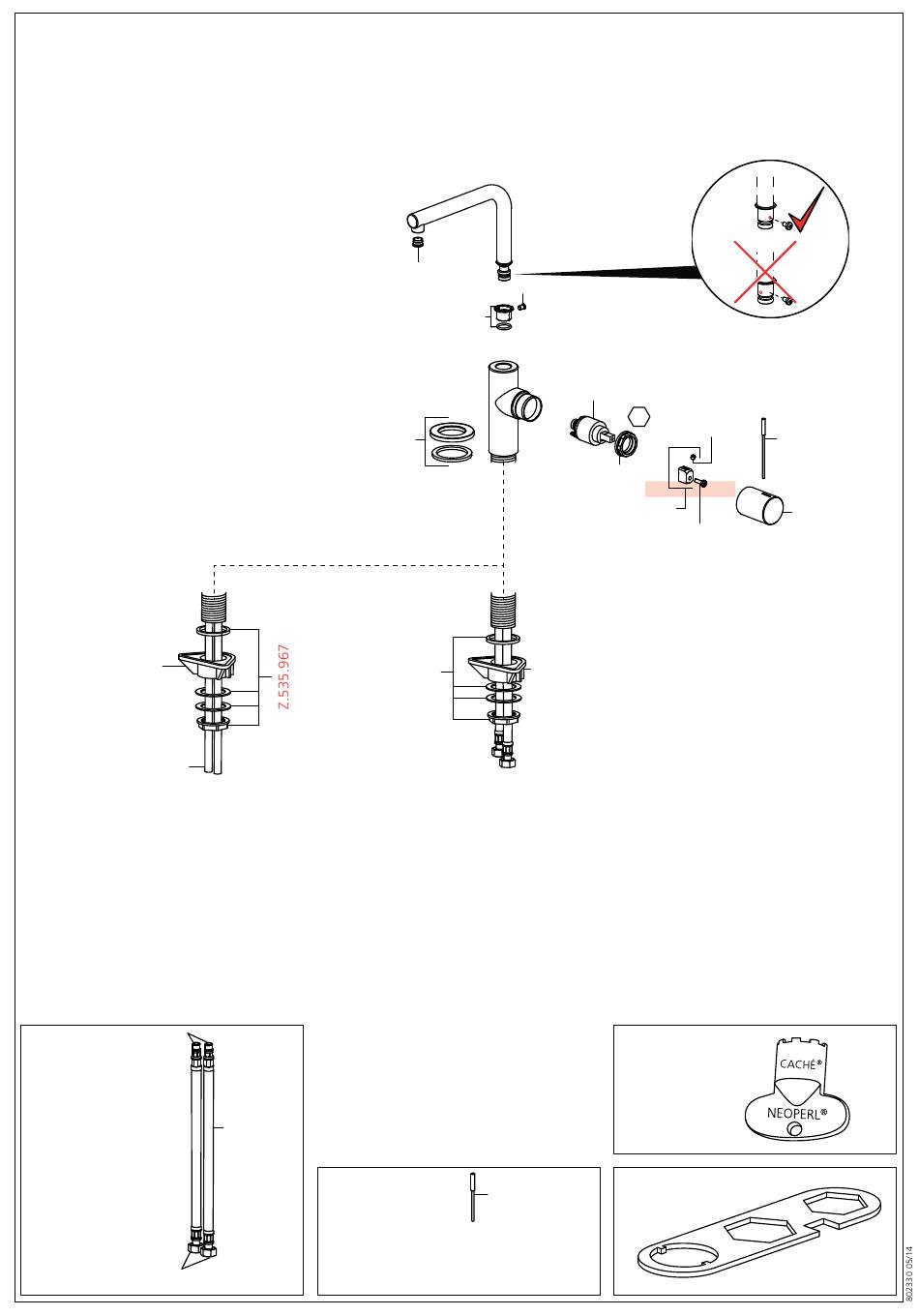 Z.535.967

CACHÉ®

NEOPERL®

802330 05/14