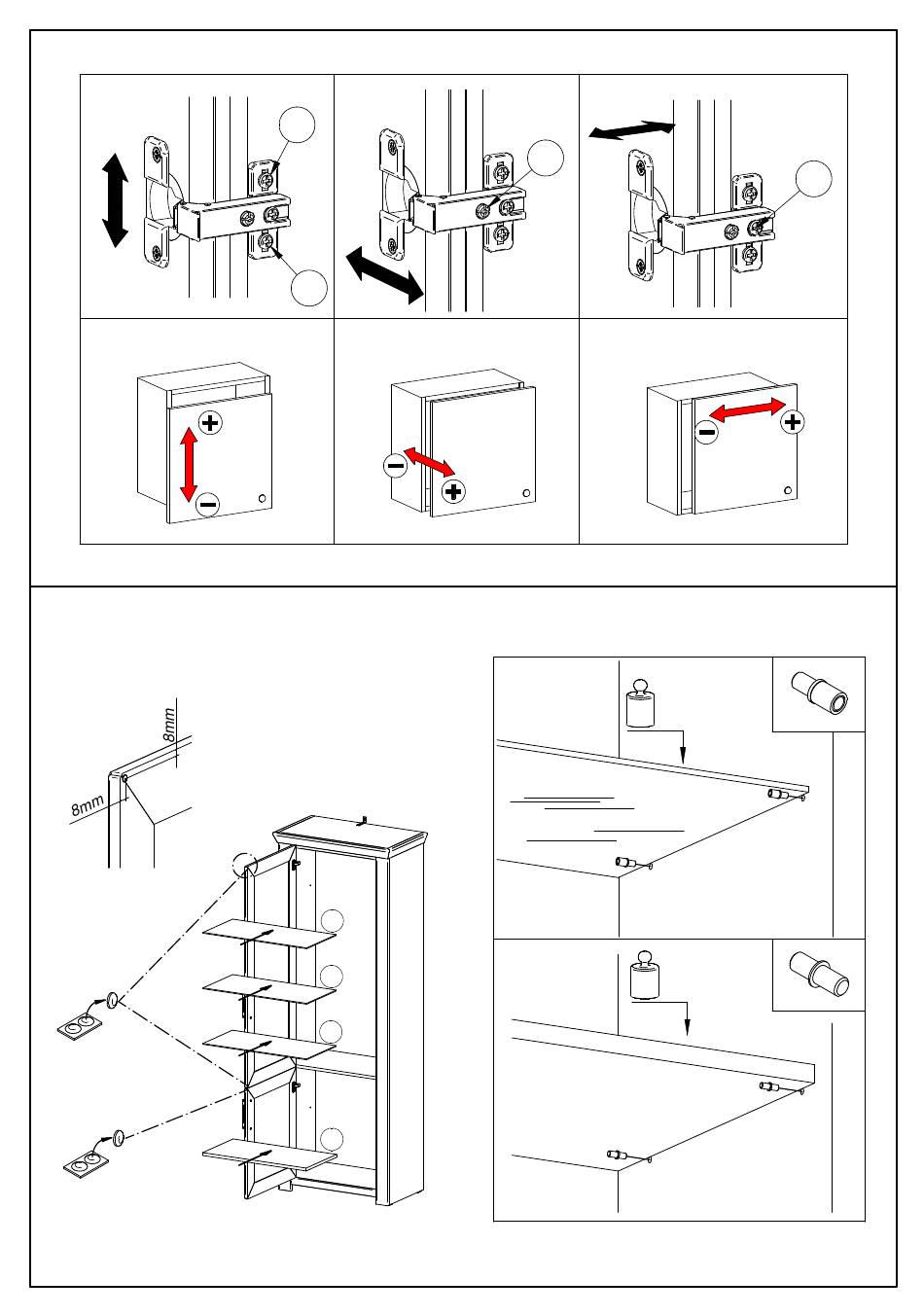 8mm
8mm