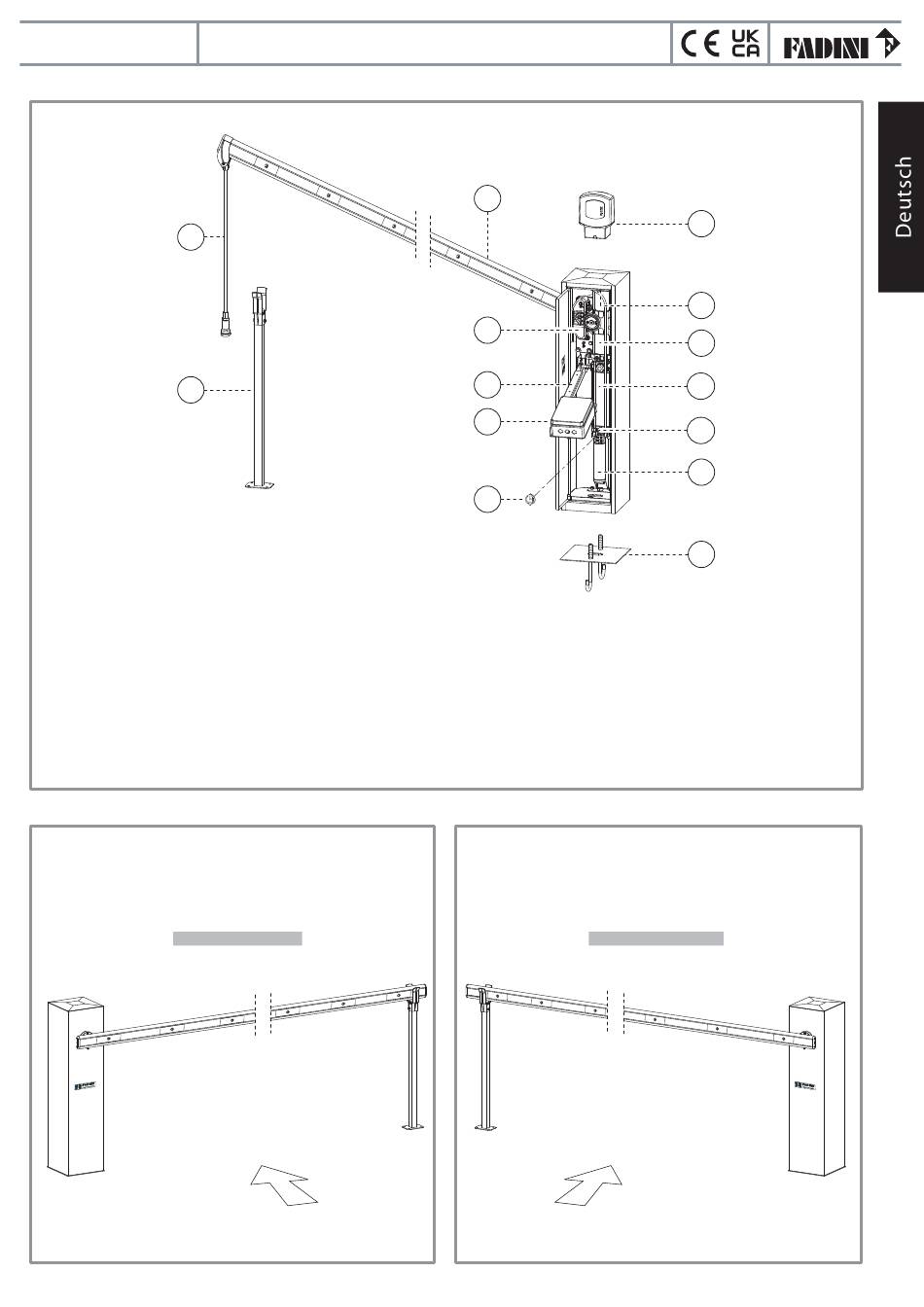 CE UK CA FADINI

Deutsch