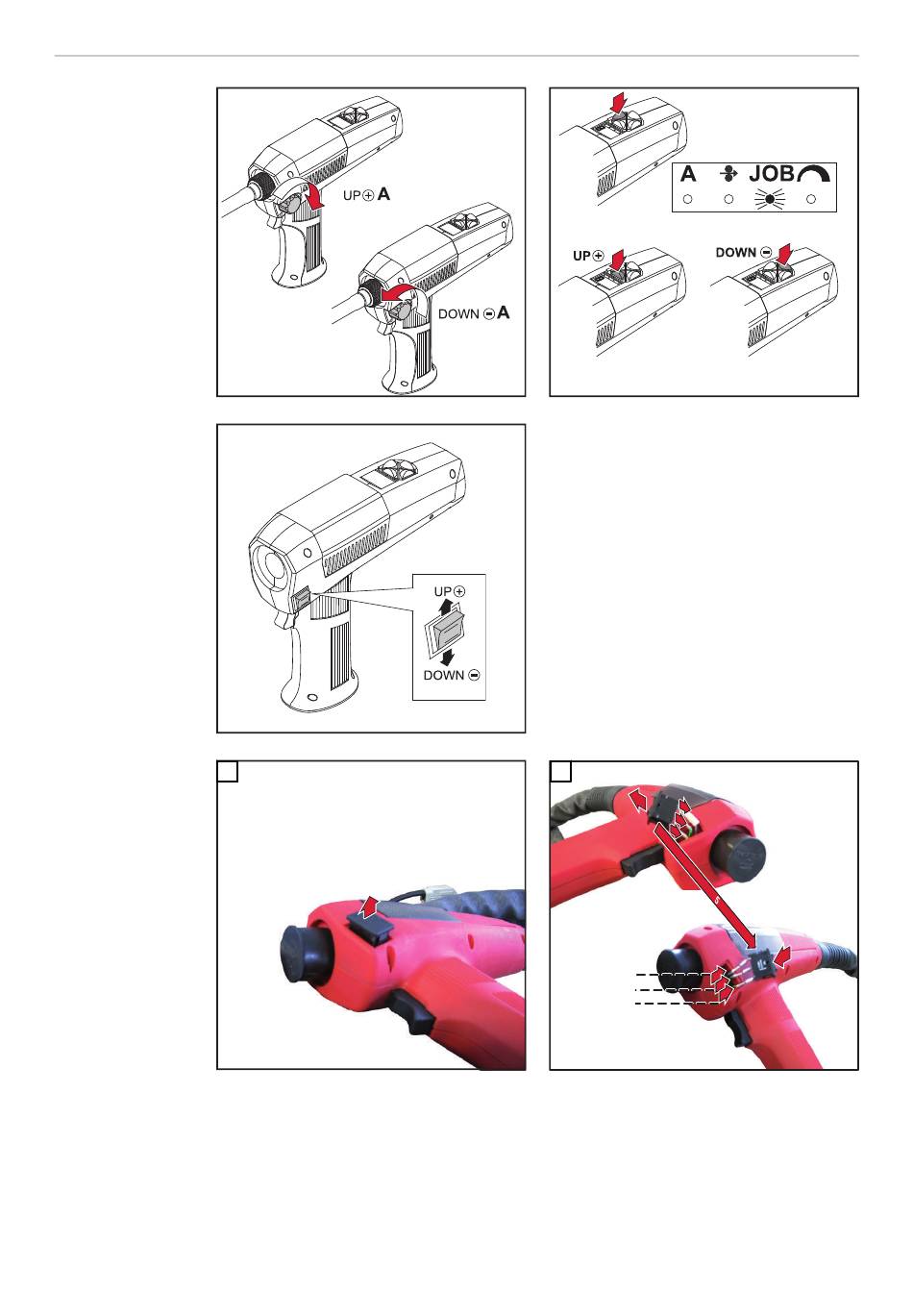 UP ⊕ A

DOWN ⊖ A

A JOB

UP ⊕

DOWN ⊖

UP ⊕

DOWN ⊖