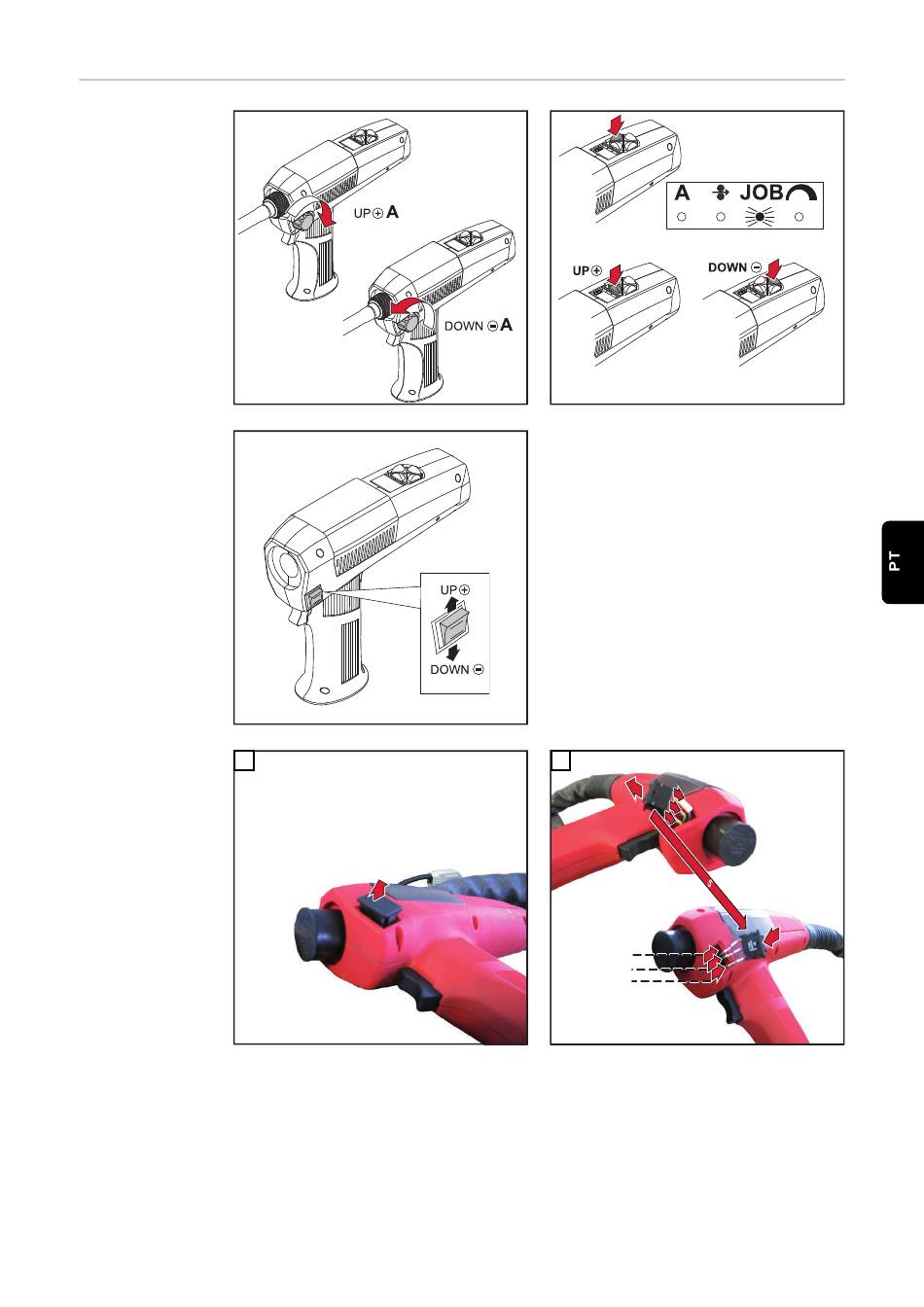 UP ⊕ A

DOWN ⊖ A

A JOB

UP ⊕

DOWN ⊖

UP ⊕

DOWN ⊖

PT